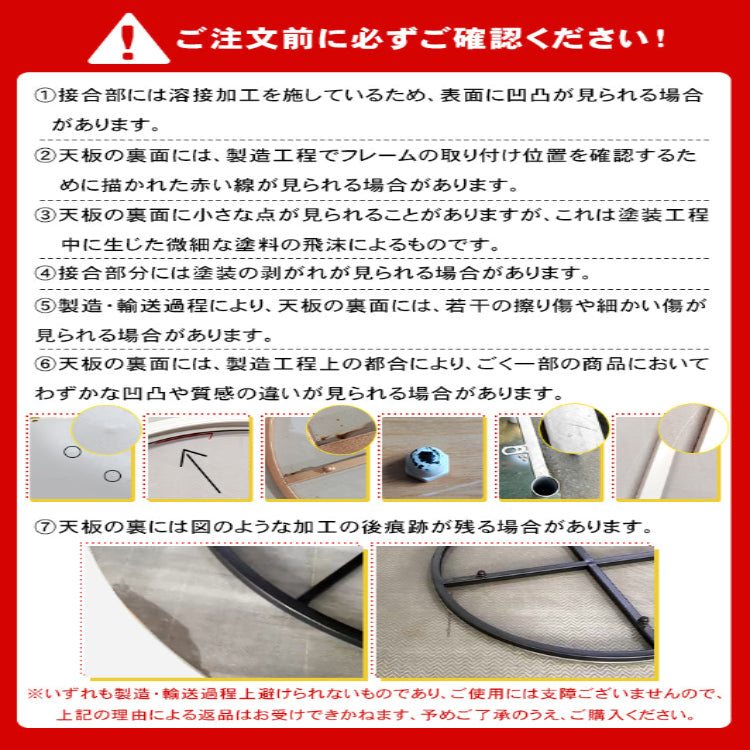 ご注文前に必ずご確認ください！

①接合部には溶接加工を施しているため、表面に凹凸が見られる場合があります。

②天板の裏面には、製造工程でフレームの取り付け位置を確認するために描かれた赤い線が見られる場合があります。

③天板の裏面に小さな点が見られることがありますが、これは塗装工程中に生じた微細な塗料の飛沫によるものです。

④接合部分には塗装の剥がれが見られる場合があります。

⑤製造・輸送過程により、天板の裏面には、若干の擦り傷や細かい傷が見られる場合があります。

⑥天板の裏面には、製造工程上の都合により、ごく一部の商品においてわずかな凹凸や質感の違いが見られる場合があります。

⑦天板の裏には図のような加工の後痕跡が残る場合があります。

※いずれも製造・輸送過程上避けられないものであり、ご使用には支障ございませんので、上記の理由による返品はお受けできかねます、予めご了承のうえ、ご購入ください。