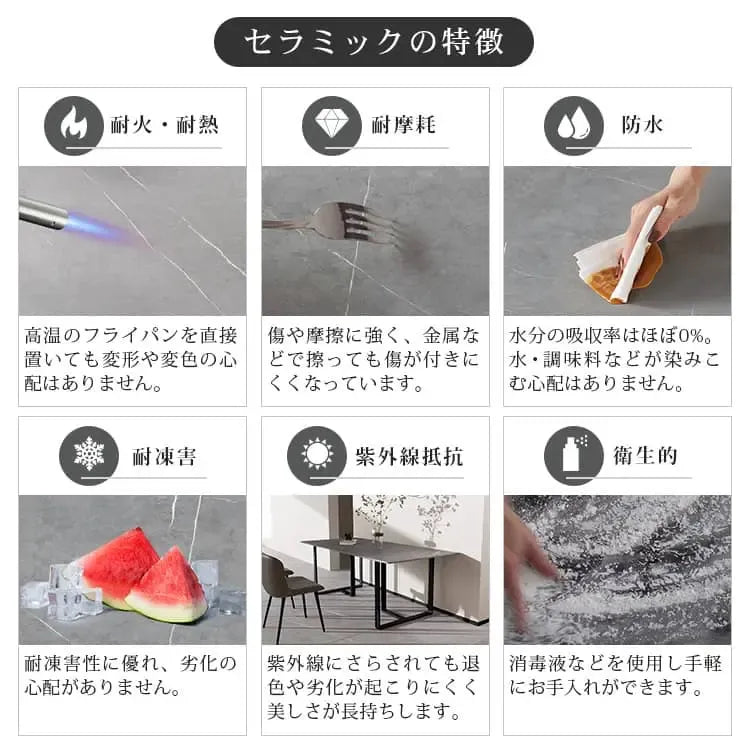 セラミックの特徴

耐火・耐熱

高温のフライパンを直接置いても変形や変色の心配はありません。

耐摩耗

傷や摩擦に強く、金属などで擦っても傷が付きにくくなっています。

防水

水分の吸収率はほぼ0%。水・調味料などが染みこむ心配はありません。

耐凍害

耐凍害性に優れ、劣化の心配がありません。

紫外線抵抗

紫外線にさらされても退色や劣化が起こりにくく美しさが長持ちします。

衛生的

消毒液などを使用し手軽にお手入れができます。