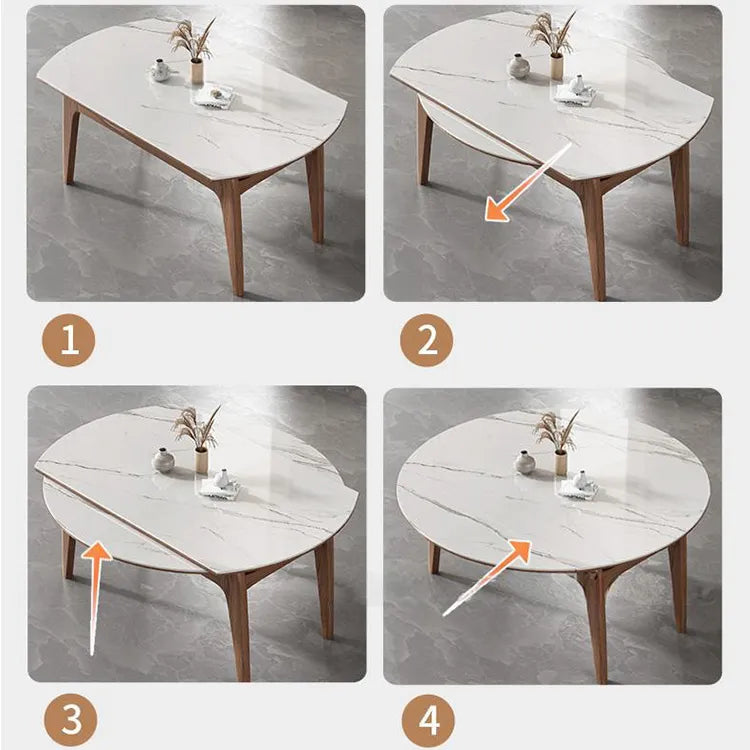 1

2

3

4