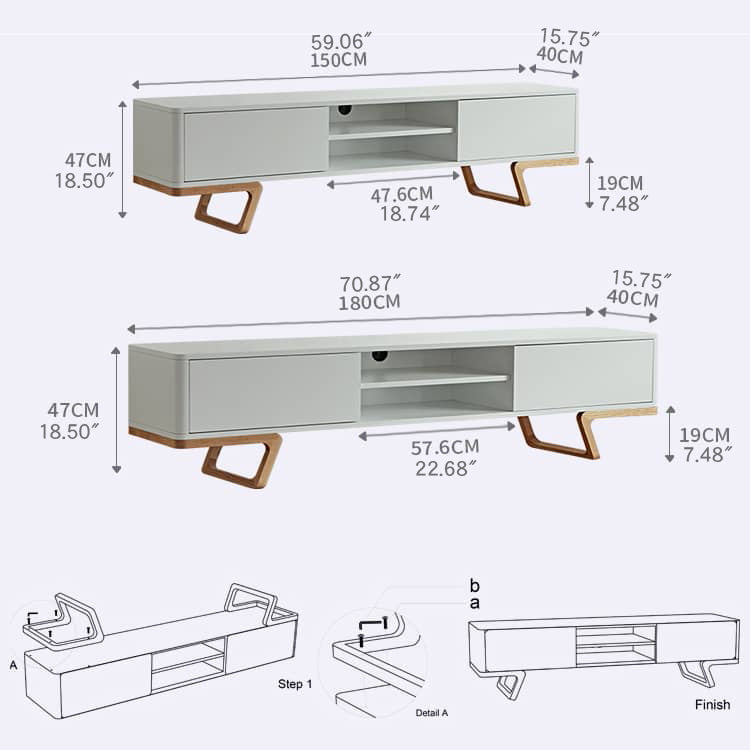 59.06″
150CM

15.75″
40CM

47CM
18.50″

47.6CM
18.74″

19CM
7.48″

70.87″
180CM

15.75″
40CM

47CM
18.50″

57.6CM
22.68″

19CM
7.48″

A

Step 1

b
a

Detail A

Finish