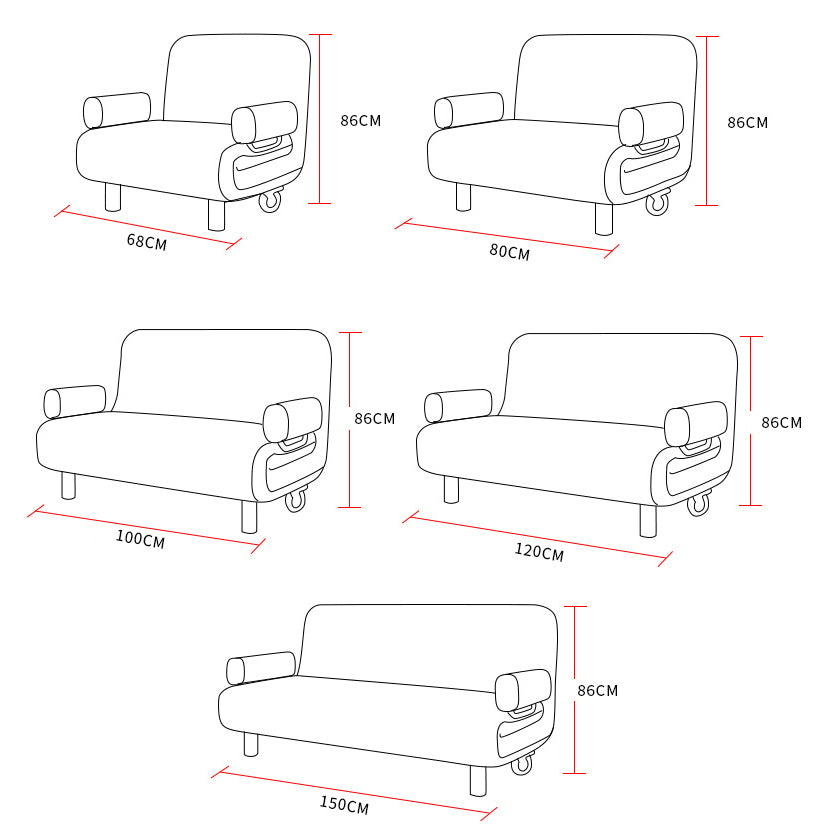 86CM
68CM
86CM
80CM
86CM
100CM
86CM
120CM
86CM
150CM