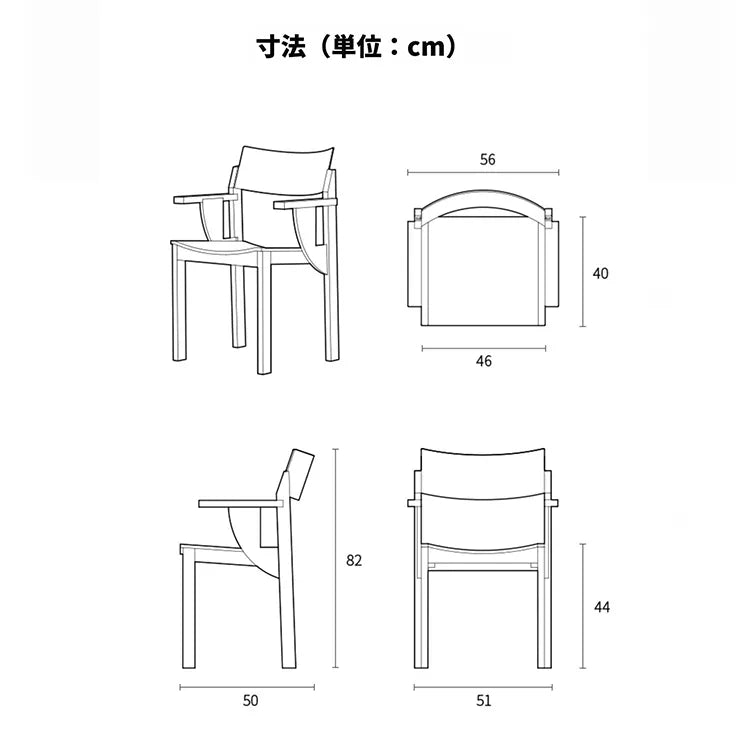 寸法（単位：cm）

56

40

46

82

44

50

51