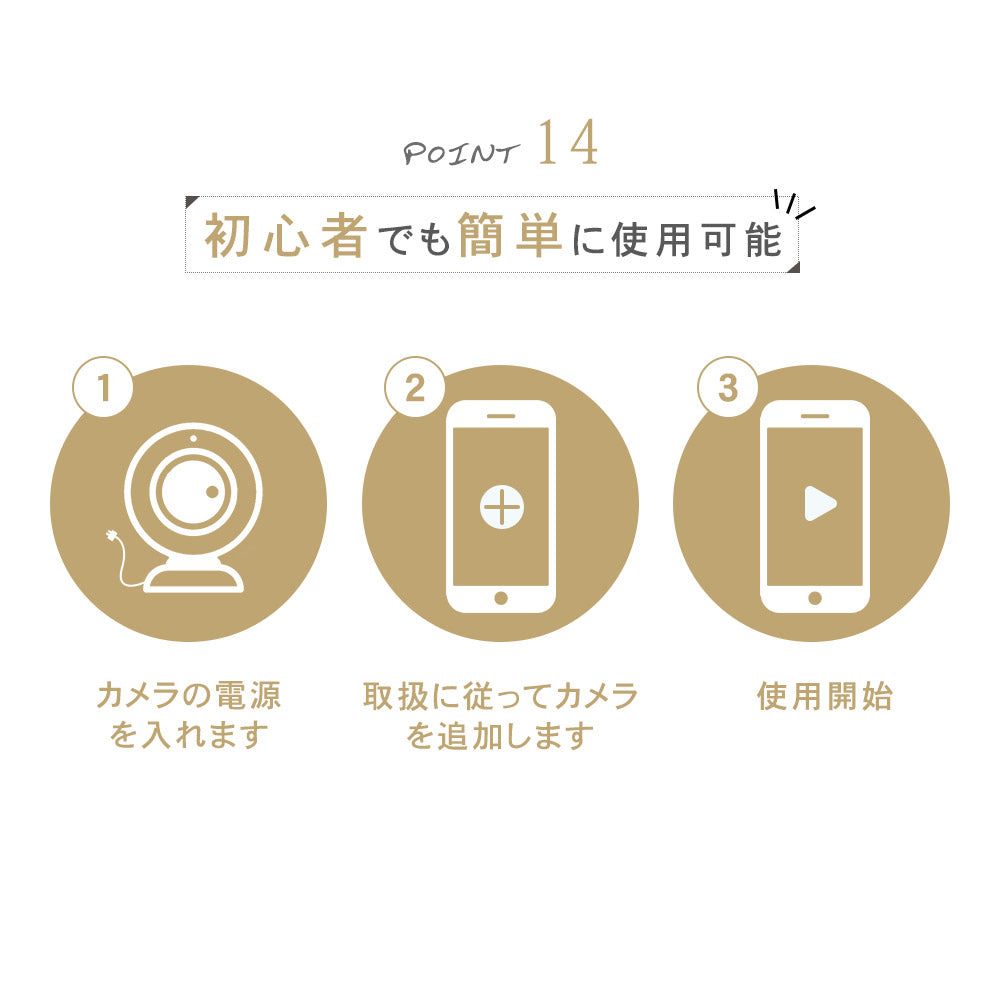 POINT 14

初心者でも簡単に使用可能

1

カメラの電源を入れます

2

取扱に従ってカメラを追加します

3

使用開始