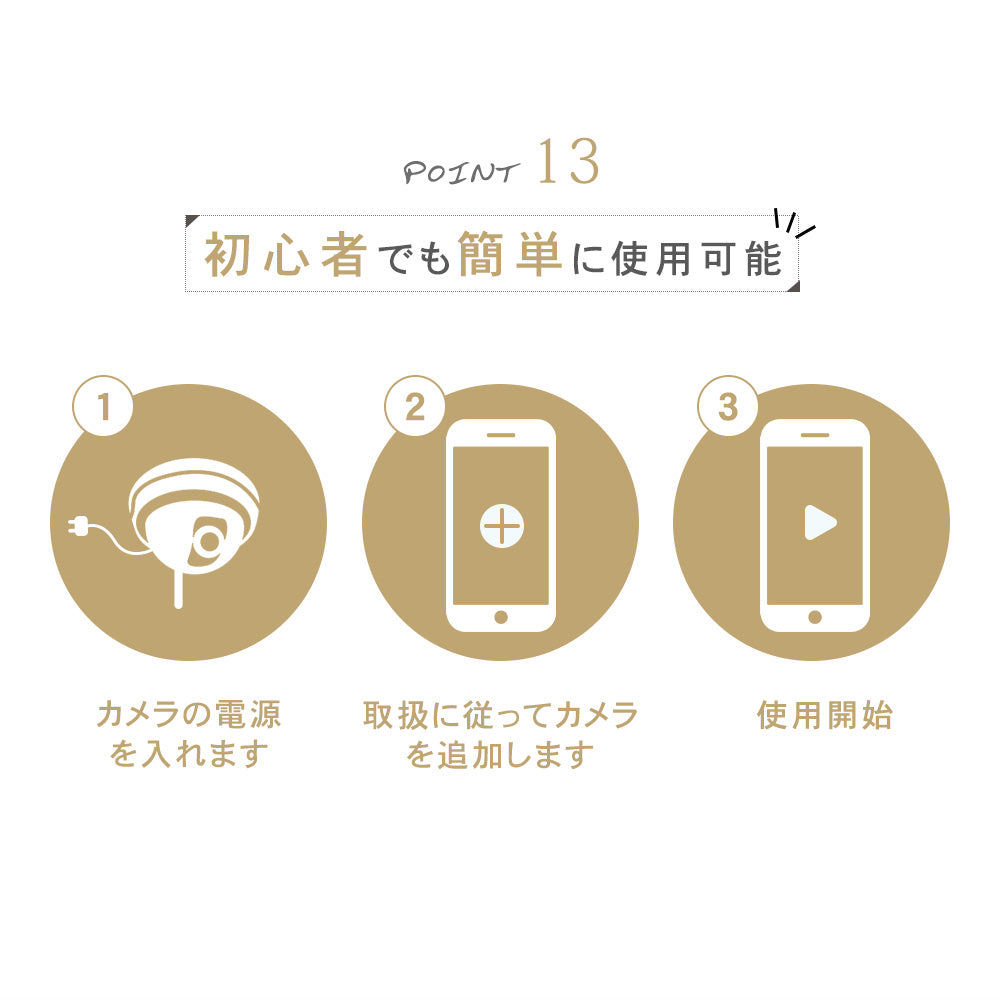 POINT 13

初心者でも簡単に使用可能

1

カメラの電源を入れます

2

取扱に従ってカメラを追加します

3

使用開始