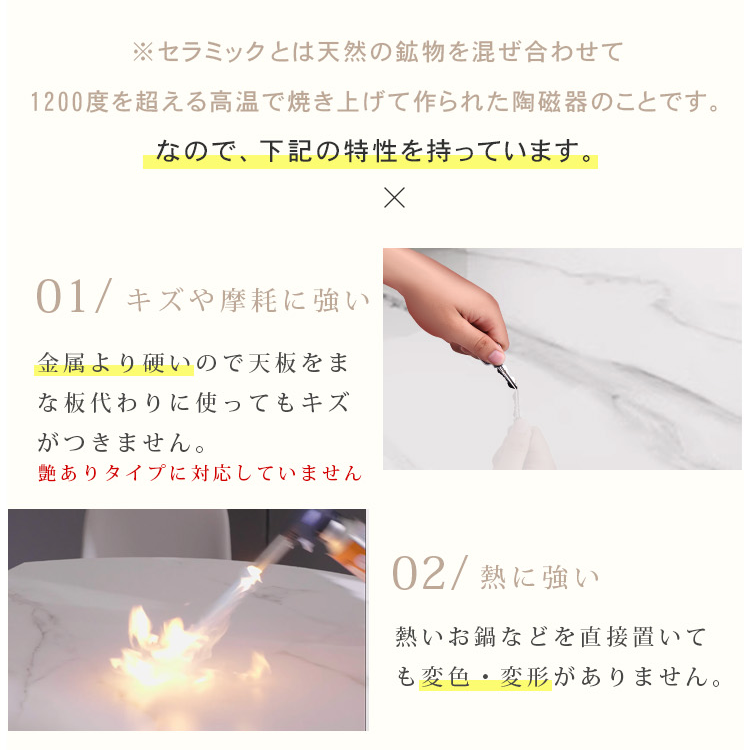 ※セラミックとは天然の鉱物を混ぜ合わせて

1200度を超える高温で焼き上げて作られた陶磁器のことです。

なので、下記の特性を持っています。

×

01/ キズや摩耗に強い

金属より硬いので天板をまな板代わりに使ってもキズがつきません。

艶ありタイプに対応していません

02/ 熱に強い

熱いお鍋などを直接置いても変色・変形がありません。