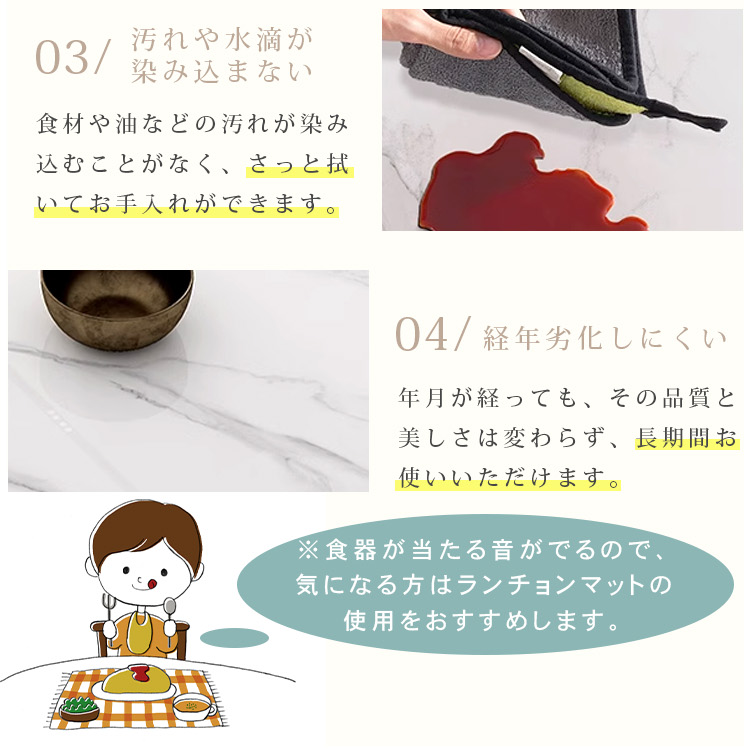 03/ 汚れや水滴が染み込まない

食材や油などの汚れが染み込むことがなく、さっと拭いてお手入れができます。

04/ 経年劣化しにくい

年月が経っても、その品質と美しさは変わらず、長期間お使いいただけます。

※食器が当たる音がでるので、気になる方はランチョンマットの使用をおすすめします。