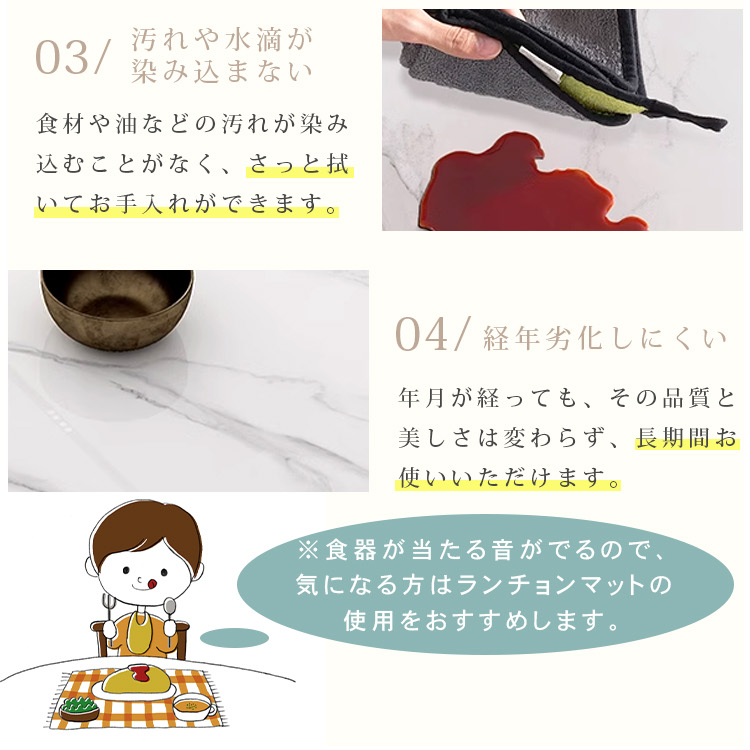 03/ 汚れや水滴が染み込まない

食材や油などの汚れが染み込むことがなく、さっと拭いてお手入れができます。

04/ 経年劣化しにくい

年月が経っても、その品質と美しさは変わらず、長期間お使いいただけます。

※食器が当たる音がでるので、気になる方はランチョンマットの使用をおすすめします。