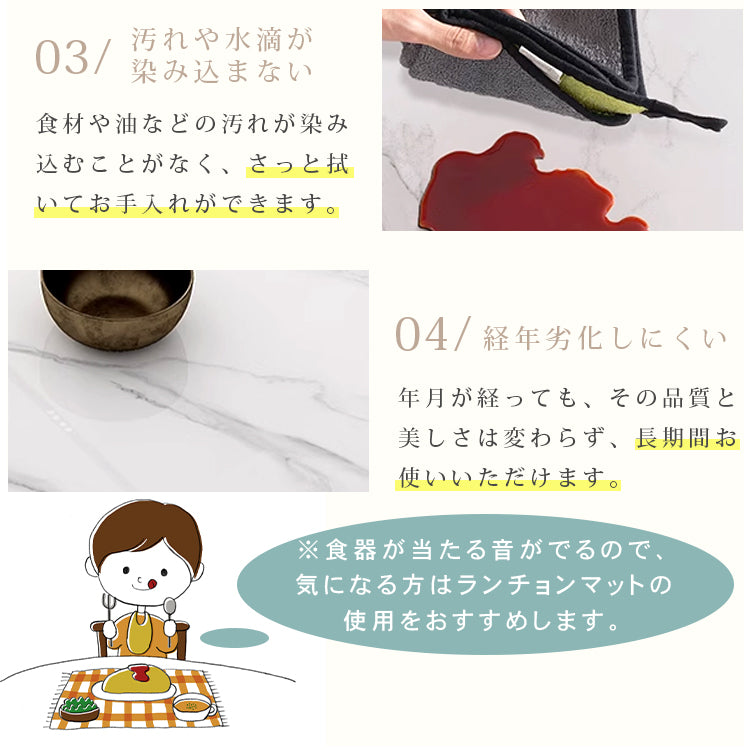 03/ 汚れや水滴が染み込まない

食材や油などの汚れが染み込むことがなく、さっと拭いてお手入れができます。

04/ 経年劣化しにくい

年月が経っても、その品質と美しさは変わらず、長期間お使いいただけます。

※食器が当たる音がでるので、気になる方はランチョンマットの使用をおすすめします。