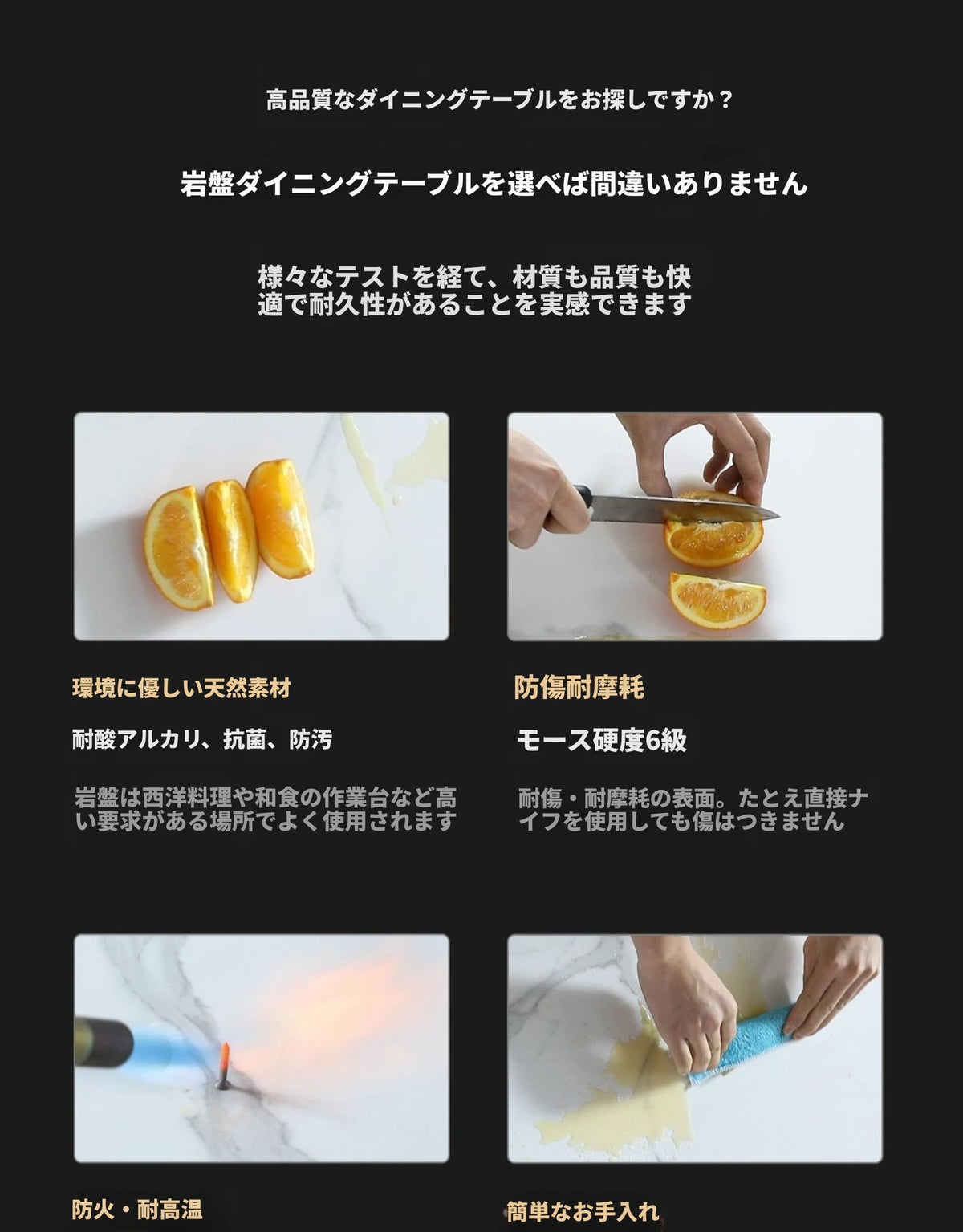 高品質なダイニングテーブルをお探しですか？

岩盤ダイニングテーブルを選べば間違いありません

様々なテストを経て、材質も品質も快適で耐久性があることを実感できます

環境に優しい天然素材

耐酸アルカリ、抗菌、防汚

岩盤は西洋料理や和食の作業台など高い要求がある場所でよく使用されます

防傷耐摩耗

モース硬度6級

耐傷・耐摩耗の表面。たとえ直接ナイフを使用しても傷はつきません

防火・耐高温

簡単なお手入れ