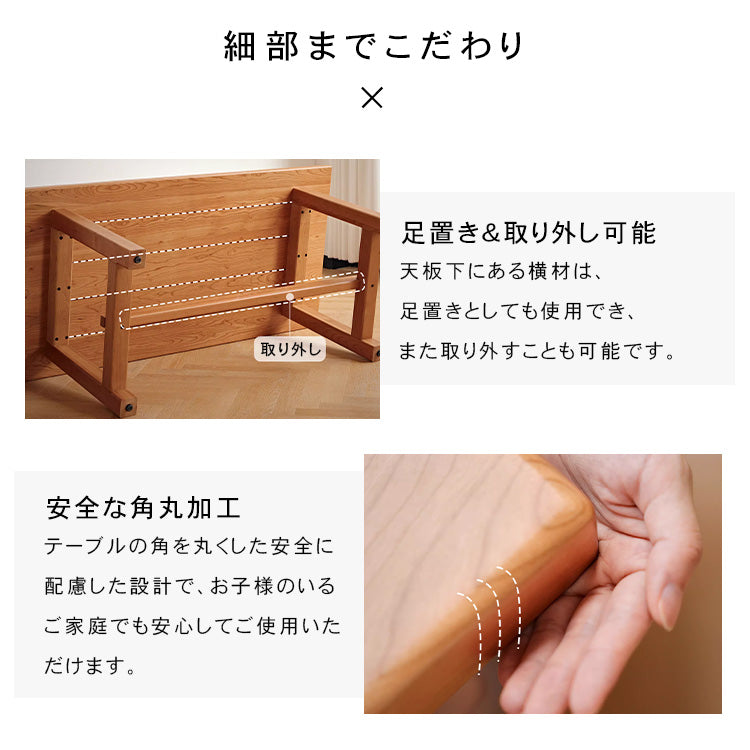 細部までこだわり
×

取り外し

足置き＆取り外し可能
天板下にある横材は、足置きとしても使用でき、また取り外すことも可能です。

安全な角丸加工
テーブルの角を丸くした安全に配慮した設計で、お子様のいるご家庭でも安心してご使用いただけます。