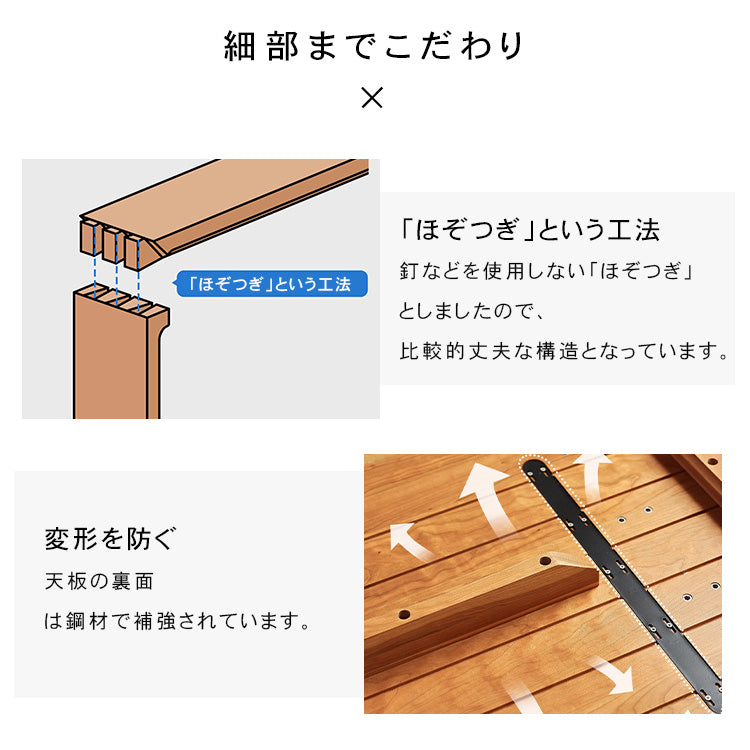 細部までこだわり
×

「ほぞつぎ」という工法

「ほぞつぎ」という工法
釘などを使用しない「ほぞつぎ」としましたので、比較的丈夫な構造となっています。

変形を防ぐ
天板の裏面は鋼材で補強されています。