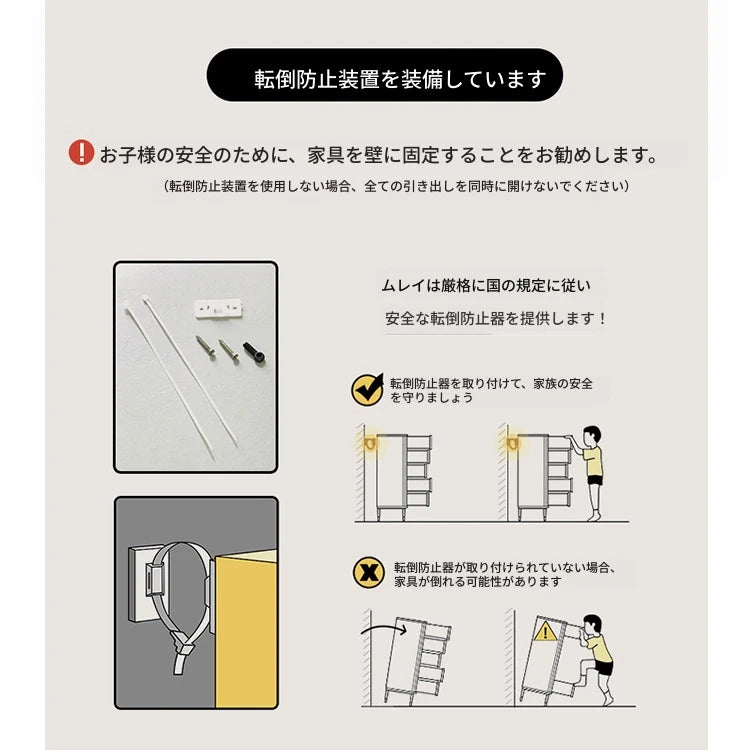 転倒防止装置を装備しています

お子様の安全のために、家具を壁に固定することをお勧めします。

（転倒防止装置を使用しない場合、全ての引き出しを同時に開けないでください）

ムレイは厳格に国の規定に従い

安全な転倒防止器を提供します！

転倒防止器を取り付けて、家族の安全を守りましょう

転倒防止器が取り付けられていない場合、家具が倒れる可能性があります