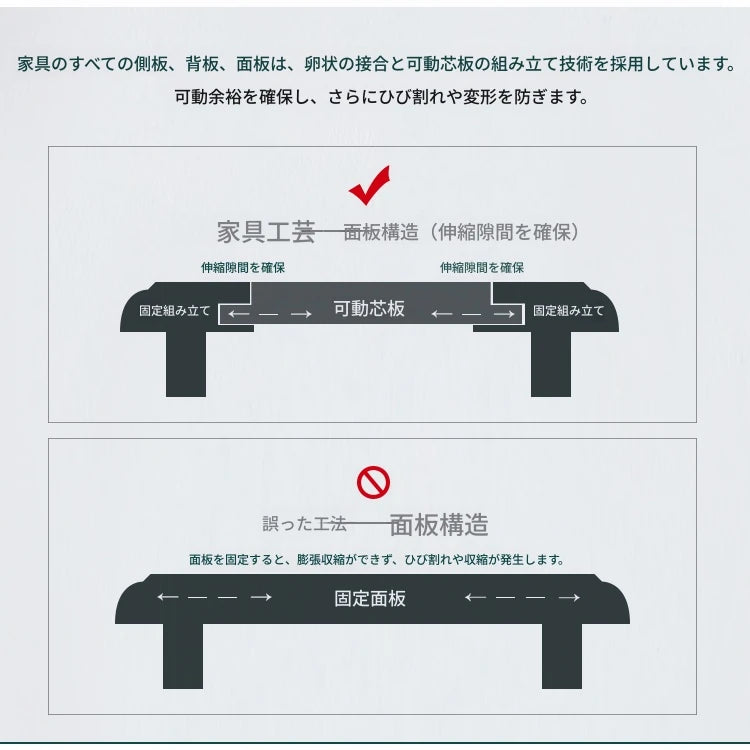 家具のすべての側板、背板、面板は、卵状の接合と可動芯板の組み立て技術を採用しています。
可動余裕を確保し、さらにひび割れや変形を防ぎます。

家具工芸——面板構造（伸縮隙間を確保）

伸縮隙間を確保

伸縮隙間を確保

固定組み立て

← — → 可動芯板 ← — →

固定組み立て

誤った工法——面板構造

面板を固定すると、膨張収縮ができず、ひび割れや収縮が発生します。

← — — → 固定面板 ← — — →