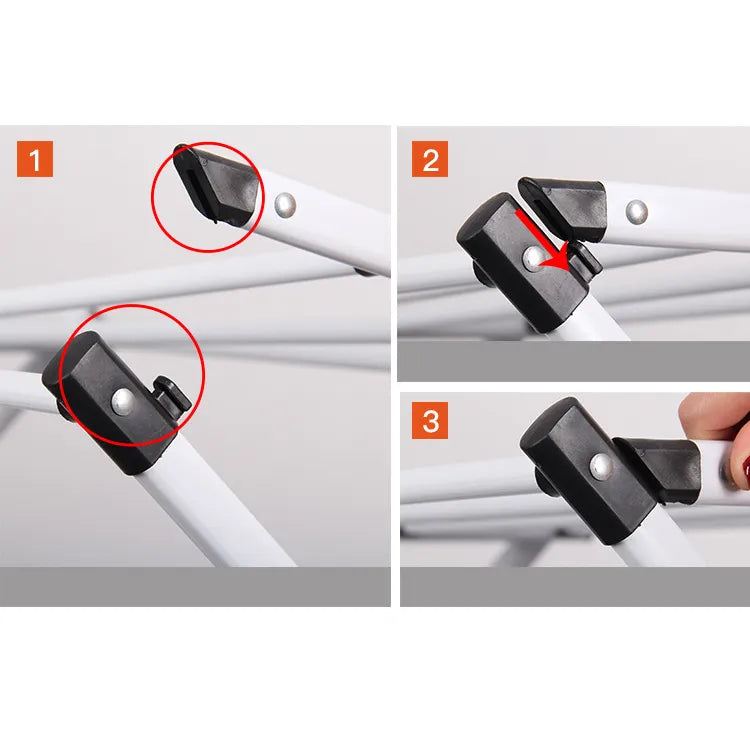 1

2

3