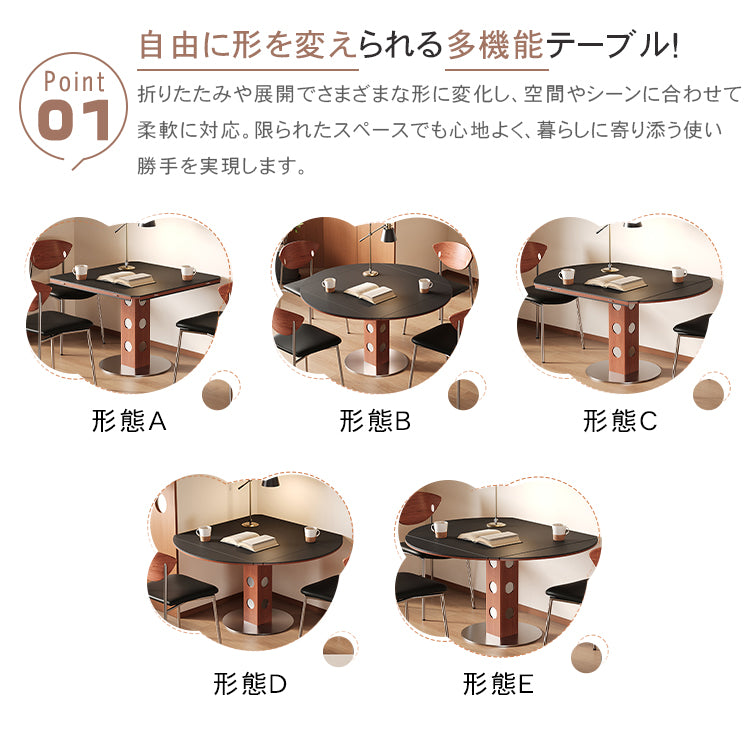 Point 01

自由に形を変えられる多機能テーブル!

折りたたみや展開でさまざまな形に変化し、空間やシーンに合わせて柔軟に対応。限られたスペースでも心地よく、暮らしに寄り添う使い勝手を実現します。

形態A

形態B

形態C

形態D

形態E