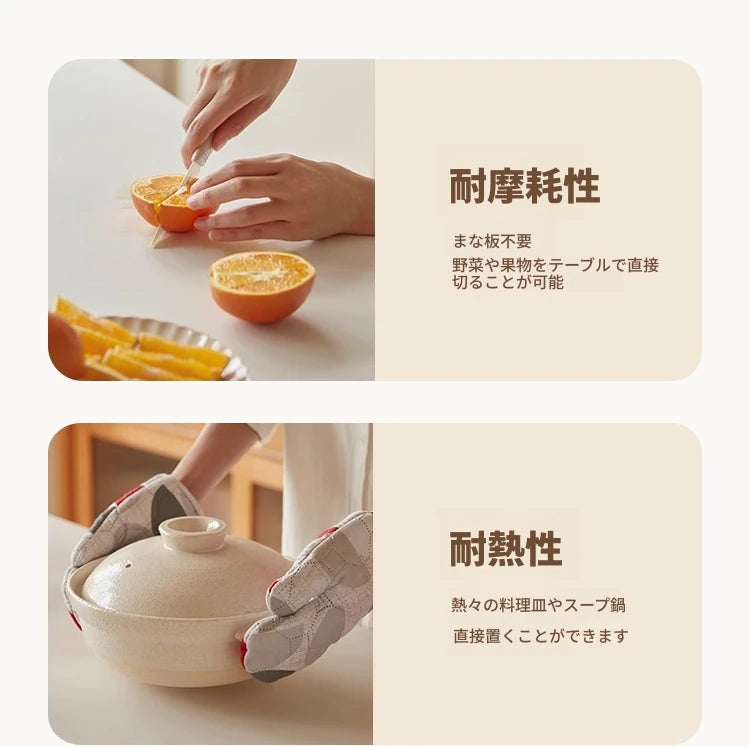 耐摩耗性

まな板不要
野菜や果物をテーブルで直接切ることが可能

耐熱性

熱々の料理皿やスープ鍋
直接置くことができます