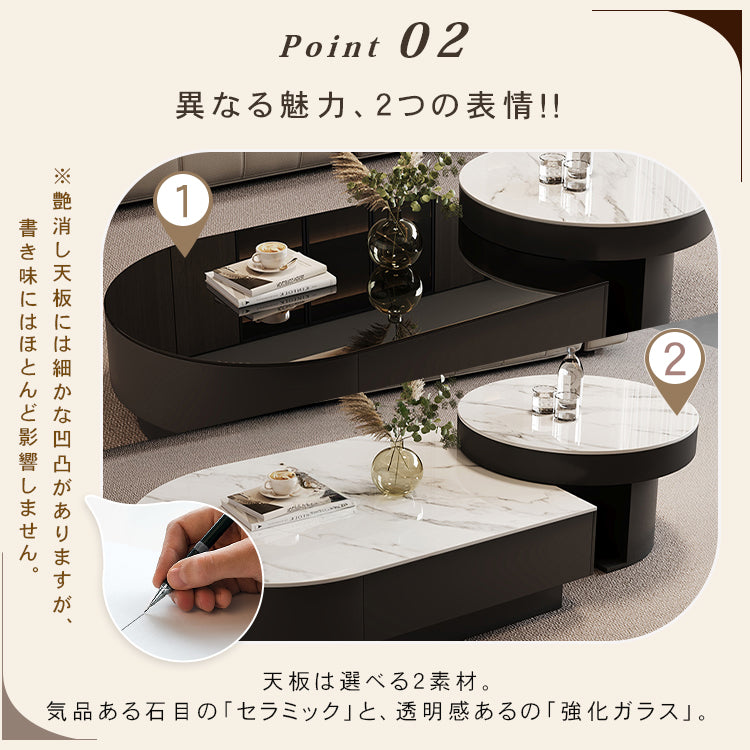 Point 02

異なる魅力、2つの表情!!

※艶消し天板には細かな凹凸がありますが、書き味にはほとんど影響しません。

1

2

天板は選べる2素材。
気品ある石目の「セラミック」と、透明感あるの「強化ガラス」。