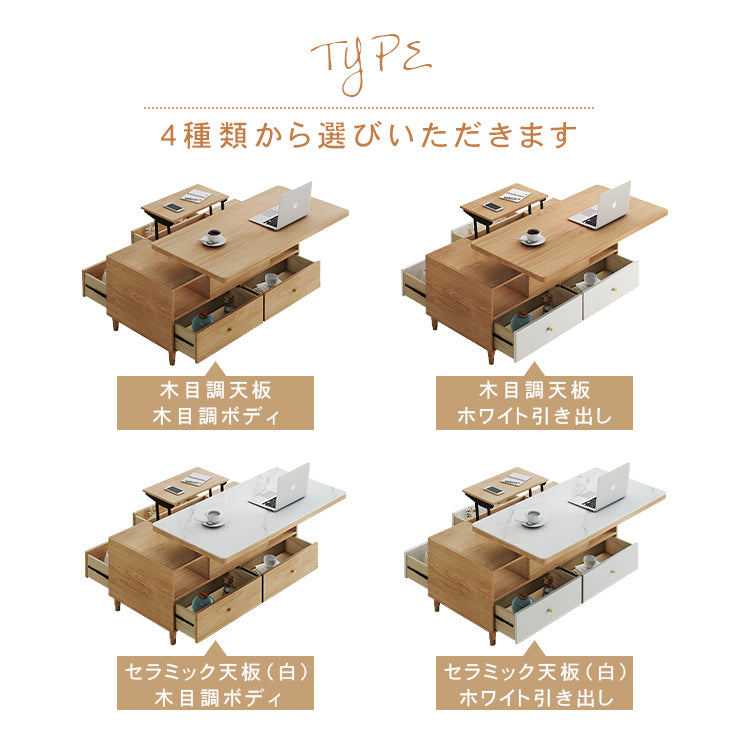 TYPE

4種類から選びいただきます

木目調天板
木目調ボディ

木目調天板
ホワイト引き出し

セラミック天板（白）
木目調ボディ

セラミック天板（白）
ホワイト引き出し