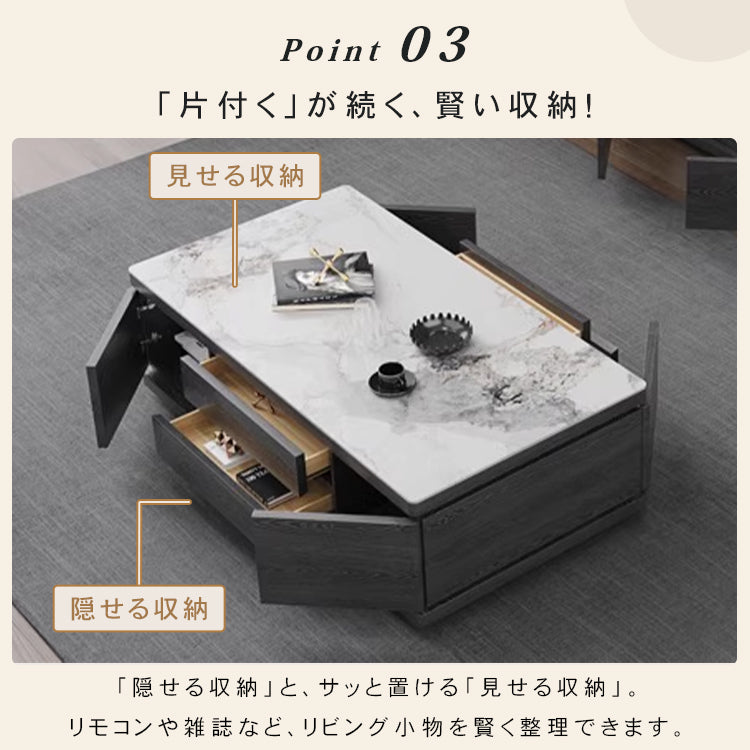 Point 03

「片付く」が続く、賢い収納!

見せる収納

隠せる収納

「隠せる収納」と、サッと置ける「見せる収納」。
リモコンや雑誌など、リビング小物を賢く整理できます。