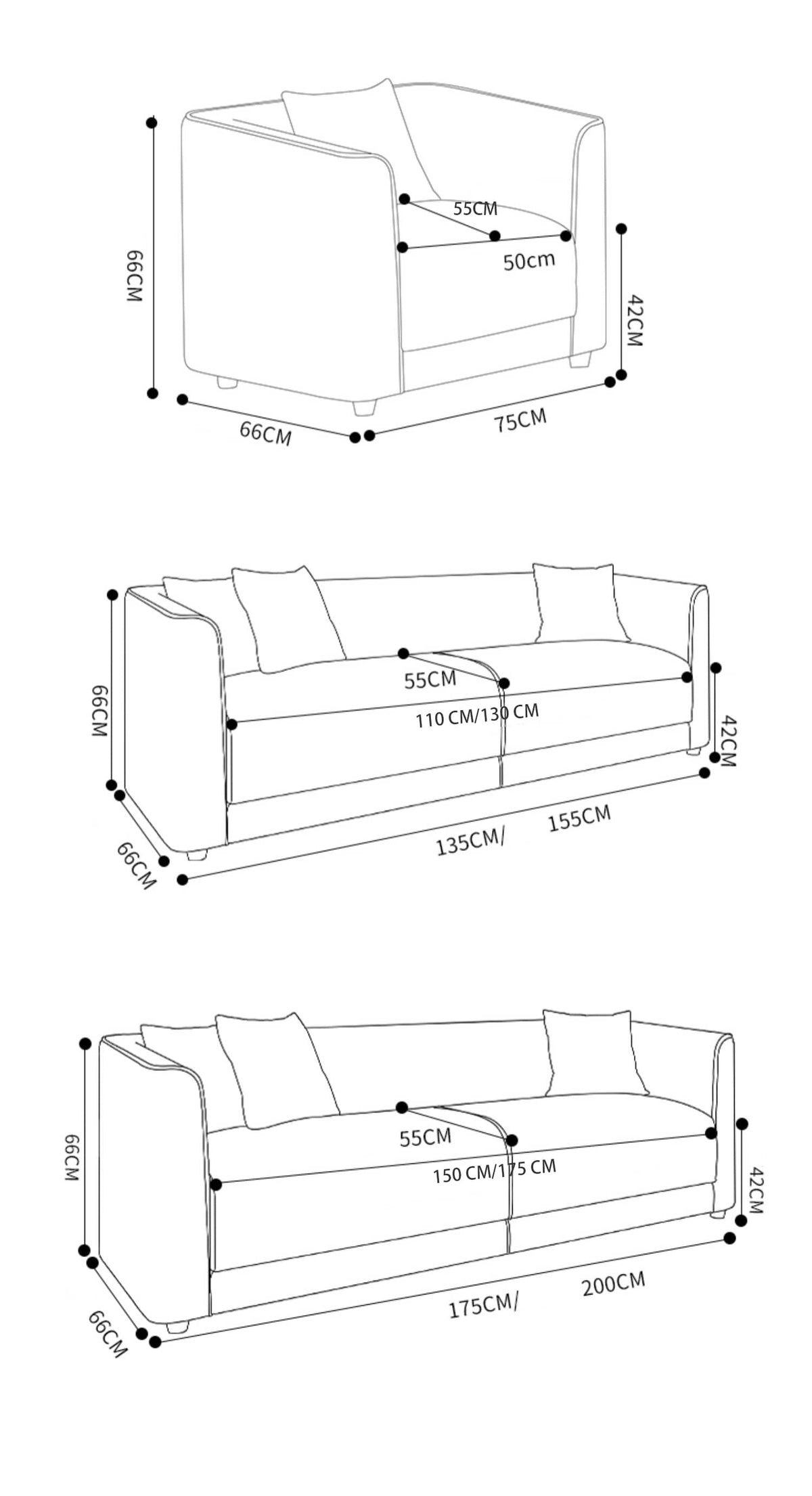 66CM
55CM
50cm
42CM
66CM
75CM

66CM
55CM
110 CM/130 CM
42CM
66CM
135CM/
155CM

66CM
55CM
150 CM/175 CM
42CM
66CM
175CM/
200CM