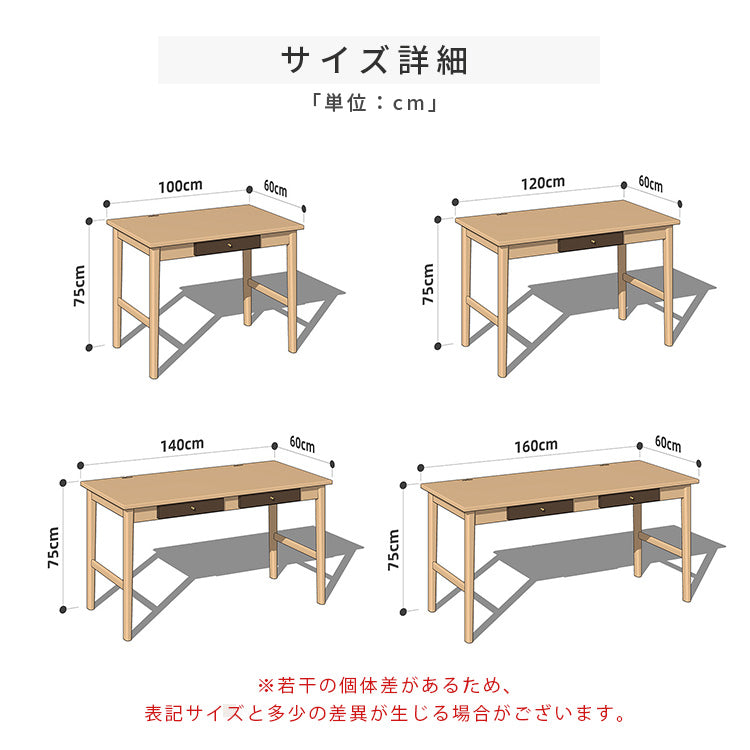 サイズ詳細

「単位：cm」

100cm
60cm
75cm

120cm
60cm
75cm

140cm
60cm
75cm

160cm
60cm
75cm

※若干の個体差があるため、
表記サイズと多少の差異が生じる場合がございます。