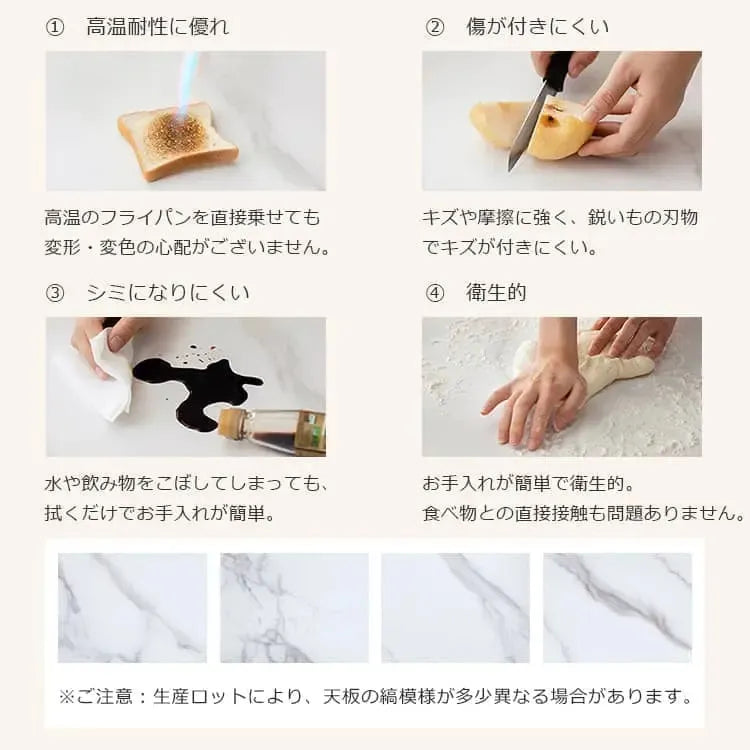 ① 高温耐性に優れ

高温のフライパンを直接乗せても変形・変色の心配がございません。

② 傷が付きにくい

キズや摩擦に強く、鋭いもの刃物でキズが付きにくい。

③ シミになりにくい

水や飲み物をこぼしてしまっても、拭くだけでお手入れが簡単。

④ 衛生的

お手入れが簡単で衛生的。
食べ物との直接接触も問題ありません。

※ご注意：生産ロットにより、天板の縞模様が多少異なる場合があります。