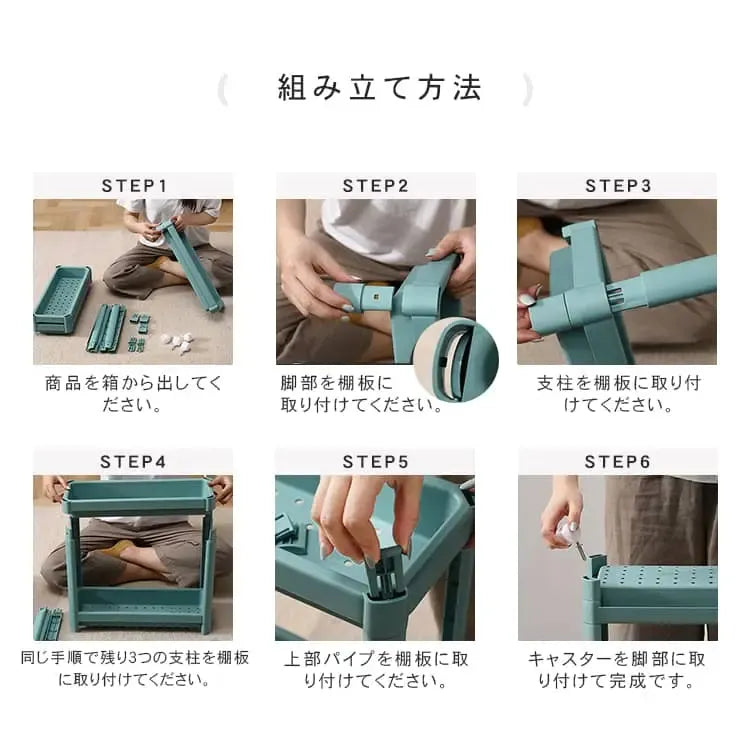 組み立て方法

STEP1

商品を箱から出してください。

STEP2

脚部を棚板に取り付けてください。

STEP3

支柱を棚板に取り付けてください。

STEP4

同じ手順で残り3つの支柱を棚板に取り付けてください。

STEP5

上部パイプを棚板に取り付けてください。

STEP6

キャスターを脚部に取り付けて完成です。