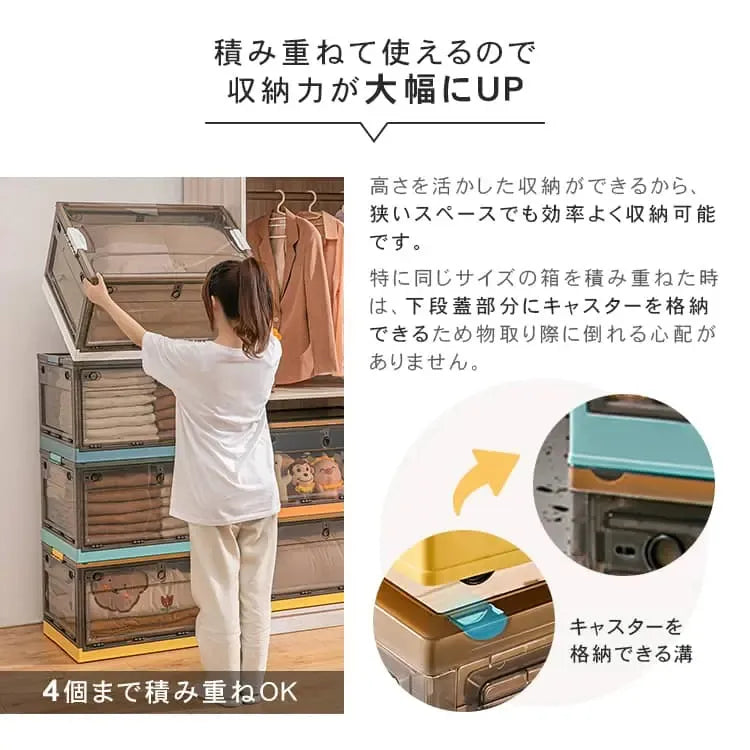 積み重ねて使えるので
収納力が大幅にUP

高さを活かした収納ができるから、狭いスペースでも効率よく収納可能です。

特に同じサイズの箱を積み重ねた時は、下段蓋部分にキャスターを格納できるため物取り際に倒れる心配がありません。

キャスターを格納できる溝

4個まで積み重ねOK