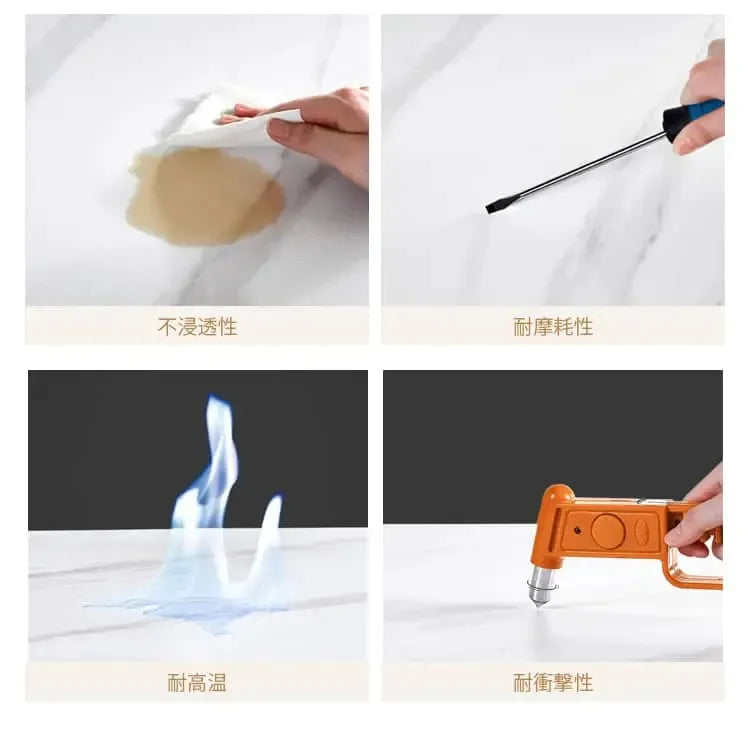 不浸透性

耐摩耗性

耐高温

耐衝撃性