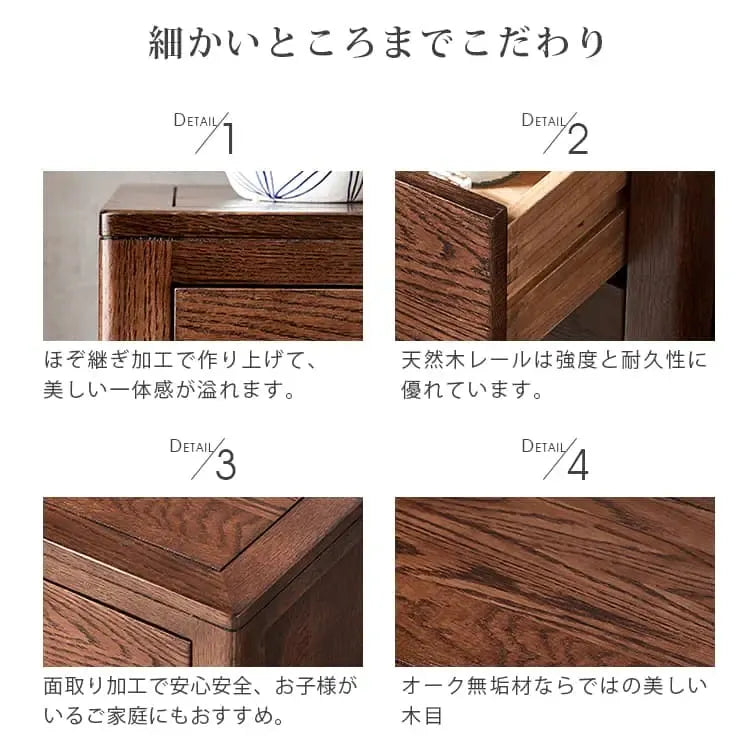 細かいところまでこだわり

DETAIL 1

ほぞ継ぎ加工で作り上げて、美しい一体感が溢れます。

DETAIL 2

天然木レールは強度と耐久性に優れています。

DETAIL 3

面取り加工で安心安全、お子様がいるご家庭にもおすすめ。

DETAIL 4

オーク無垢材ならではの美しい木目