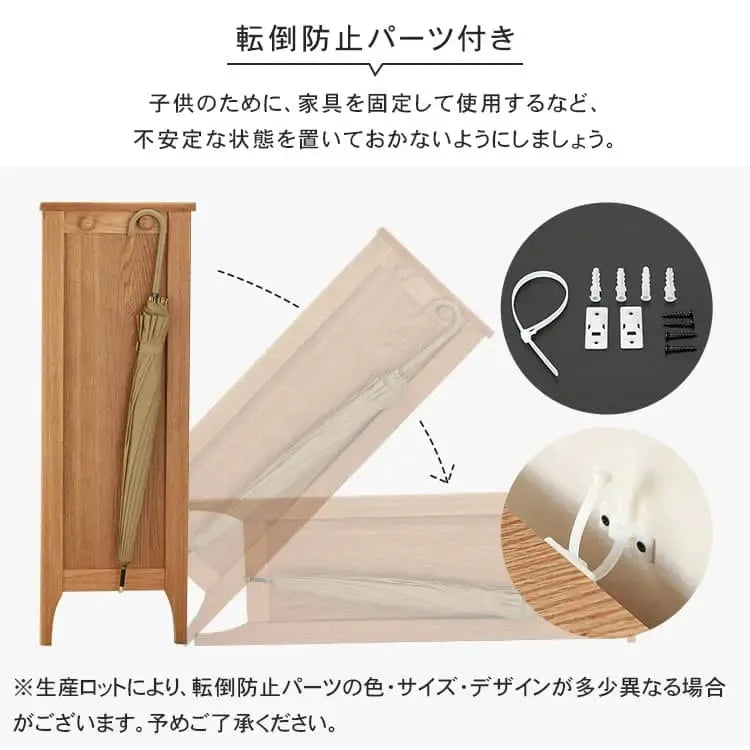 転倒防止パーツ付き

子供のために、家具を固定して使用するなど、不安定な状態を置いておかないようにしましょう。

※生産ロットにより、転倒防止パーツの色・サイズ・デザインが多少異なる場合がございます。予めご了承ください。