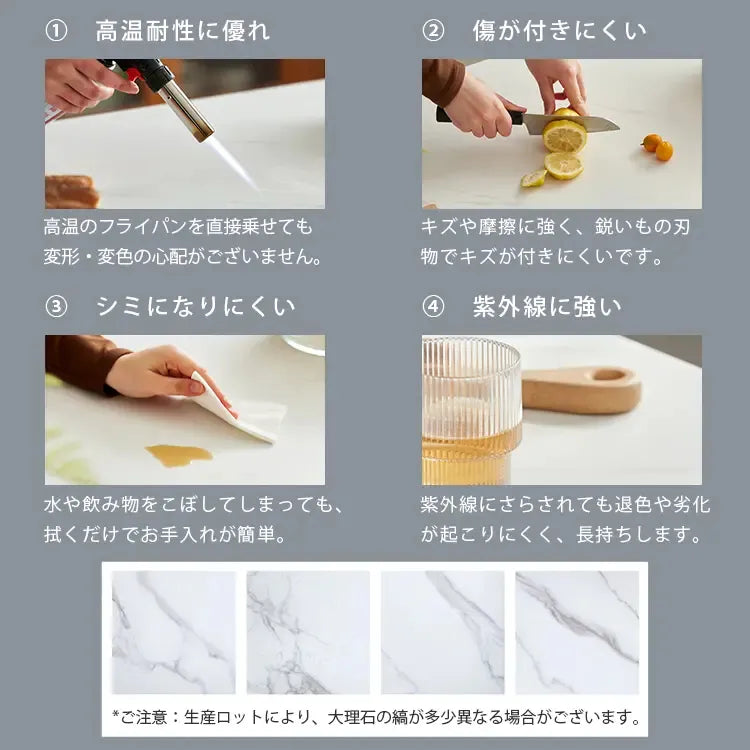 ① 高温耐性に優れ

高温のフライパンを直接乗せても変形・変色の心配がございません。

② 傷が付きにくい

キズや摩擦に強く、鋭いもの刃物でキズが付きにくいです。

③ シミになりにくい

水や飲み物をこぼしてしまっても、拭くだけでお手入れが簡単。

④ 紫外線に強い

紫外線にさらされても退色や劣化が起こりにくく、長持ちします。

*ご注意：生産ロットにより、大理石の縞が多少異なる場合がございます。