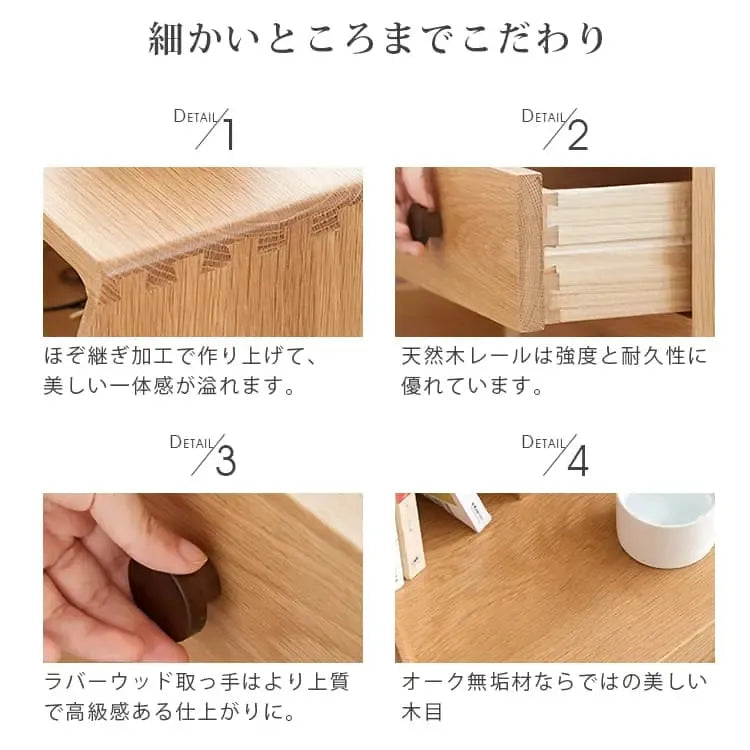 細かいところまでこだわり

DETAIL/1

ほぞ継ぎ加工で作り上げて、美しい一体感が溢れます。

DETAIL/2

天然木レールは強度と耐久性に優れています。

DETAIL/3

ラバーウッド取っ手はより上質で高級感ある仕上がりに。

DETAIL/4

オーク無垢材ならではの美しい木目