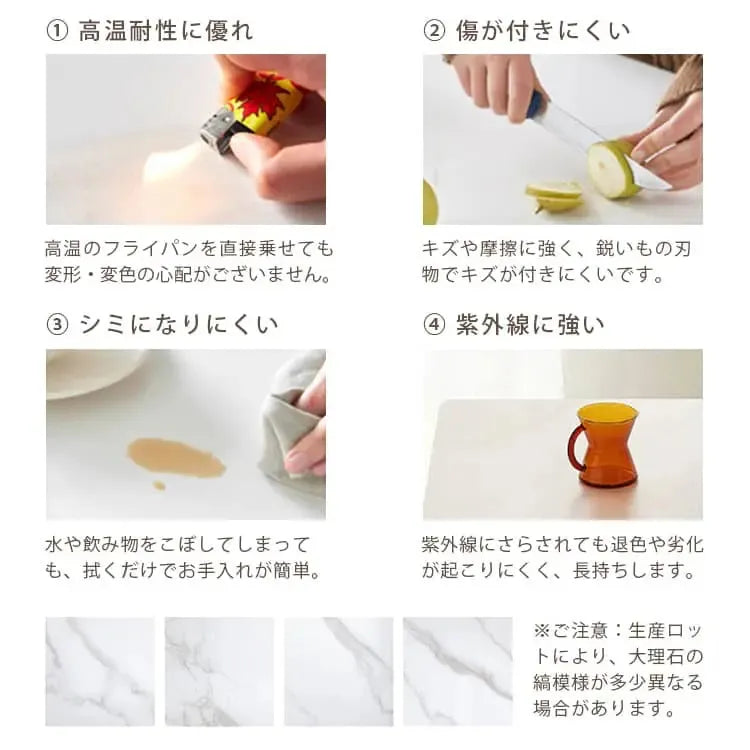 ① 高温耐性に優れ

高温のフライパンを直接乗せても変形・変色の心配がございません。

② 傷が付きにくい

キズや摩擦に強く、鋭いもの刃物でキズが付きにくいです。

③ シミになりにくい

水や飲み物をこぼしてしまっても、拭くだけでお手入れが簡単。

④ 紫外線に強い

紫外線にさらされても退色や劣化が起こりにくく、長持ちします。

※ご注意：生産ロットにより、大理石の縞模様が多少異なる場合があります。