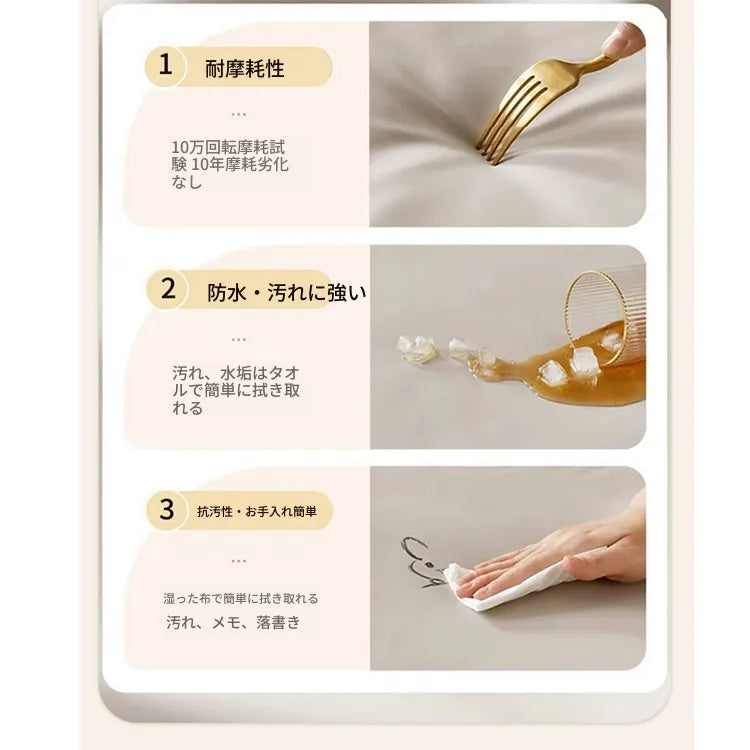 1 耐摩耗性

...

10万回転摩耗試験 10年摩耗劣化なし

2 防水・汚れに強い

...

汚れ、水垢はタオルで簡単に拭き取れる

3 抗汚性・お手入れ簡単

...

湿った布で簡単に拭き取れる
汚れ、メモ、落書き