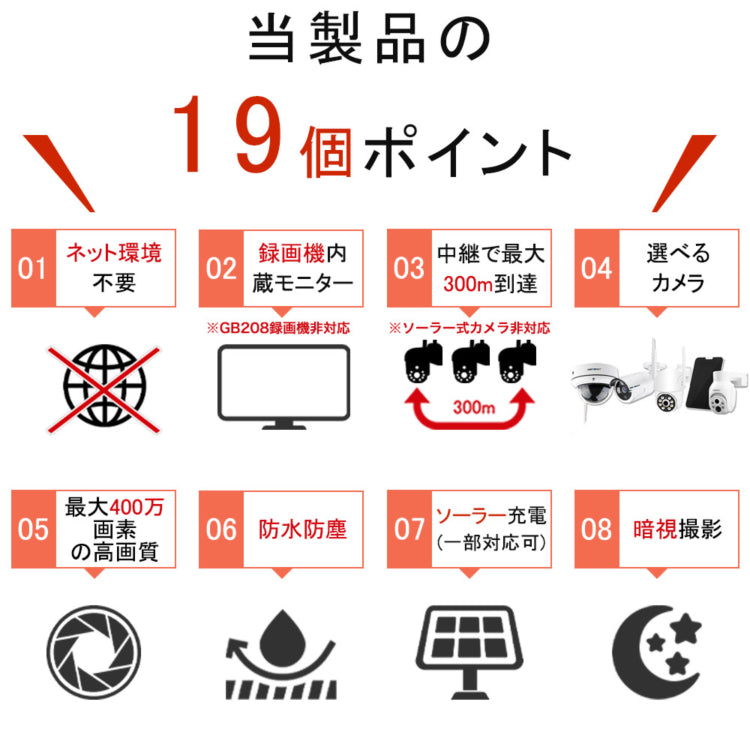 当製品の

19個ポイント

01 ネット環境不要

02 録画機内蔵モニター

※GB208録画機非対応

03 中継で最大300m到達

※ソーラー式カメラ非対応

300m

04 選べるカメラ

05 最大400万画素の高画質

06 防水防塵

07 ソーラー充電（一部対応可）

08 暗視撮影