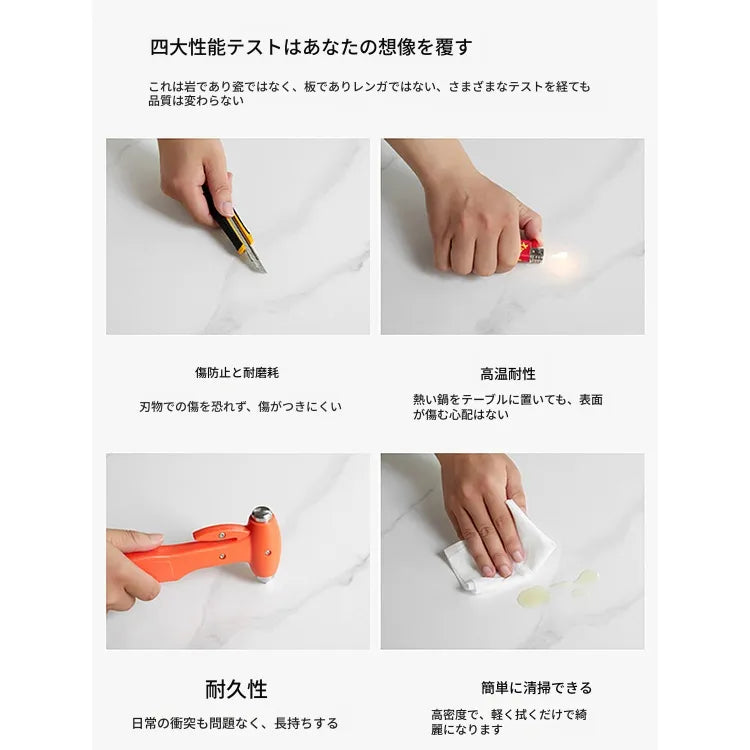 四大性能テストはあなたの想像を覆す

これは岩であり瓷ではなく、板でありレンガではない、さまざまなテストを経ても品質は変わらない

傷防止と耐磨耗

刃物での傷を恐れず、傷がつきにくい

高温耐性

熱い鍋をテーブルに置いても、表面が傷む心配はない

耐久性

日常の衝突も問題なく、長持ちする

簡単に清掃できる

高密度で、軽く拭くだけで綺麗になります