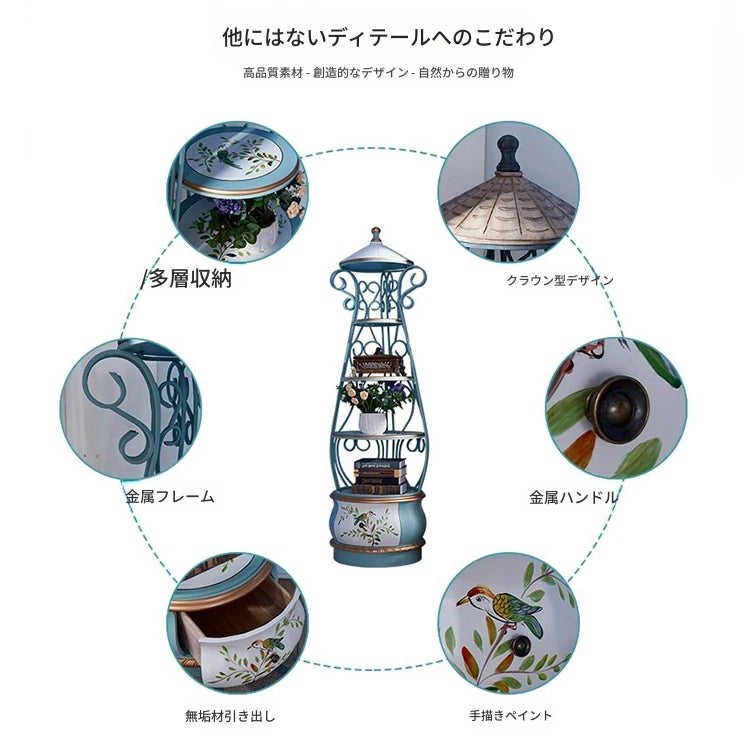 他にはないディテールへのこだわり

高品質素材 - 創造的なデザイン - 自然からの贈り物

/多層収納

クラウン型デザイン

金属フレーム

金属ハンドル

無垢材引き出し

手描きペイント