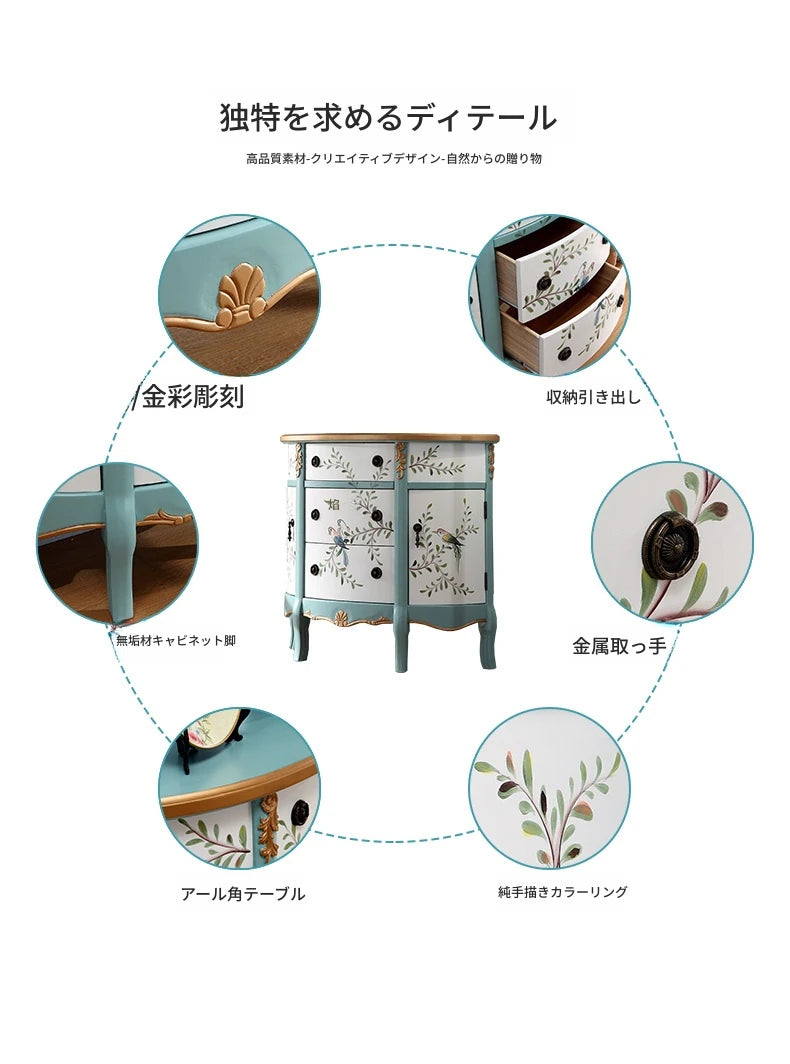 独特を求めるディテール

高品質素材-クリエイティブデザイン-自然からの贈り物

/金彩彫刻

収納引き出し

無垢材キャビネット脚

金属取っ手

アール角テーブル

純手描きカラーリング