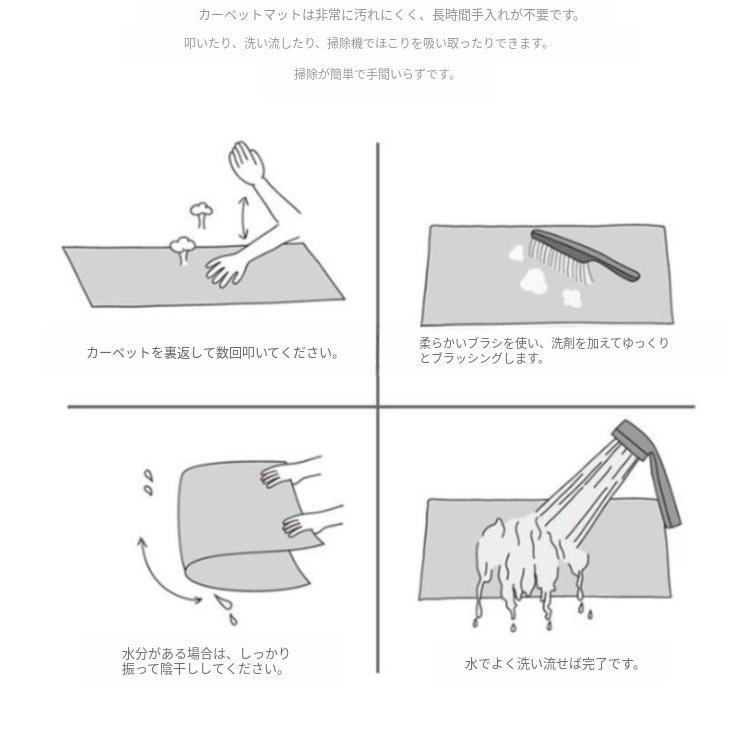 カーペットマットは非常に汚れにくく、長時間手入れが不要です。

叩いたり、洗い流したり、掃除機でほこりを吸い取ったりできます。

掃除が簡単で手間いらずです。

カーペットを裏返して数回叩いてください。

柔らかいブラシを使い、洗剤を加えてゆっくりとブラッシングします。

水分がある場合は、しっかり振って陰干ししてください。

水でよく洗い流せば完了です。