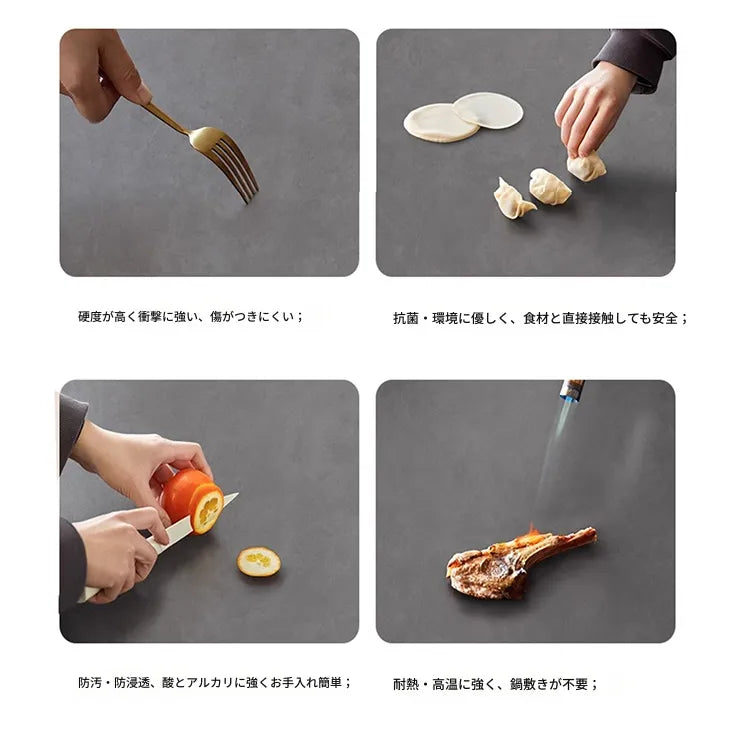 硬度が高く衝撃に強い、傷がつきにくい；

抗菌・環境に優しく、食材と直接接触しても安全；

防汚・防浸透、酸とアルカリに強くお手入れ簡単；

耐熱・高温に強く、鍋敷きが不要；