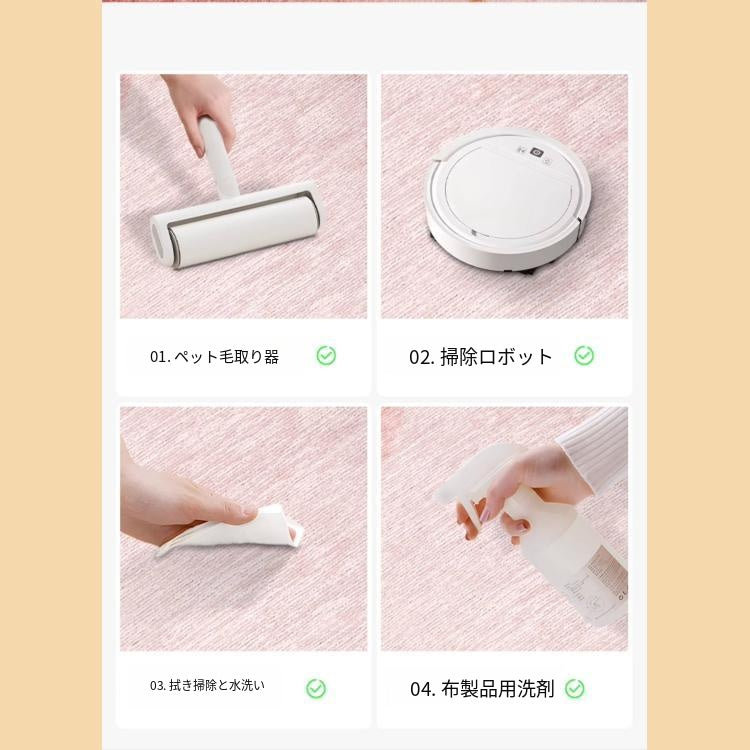 01. ペット毛取り器

02. 掃除ロボット

03. 拭き掃除と水洗い

04. 布製品用洗剤