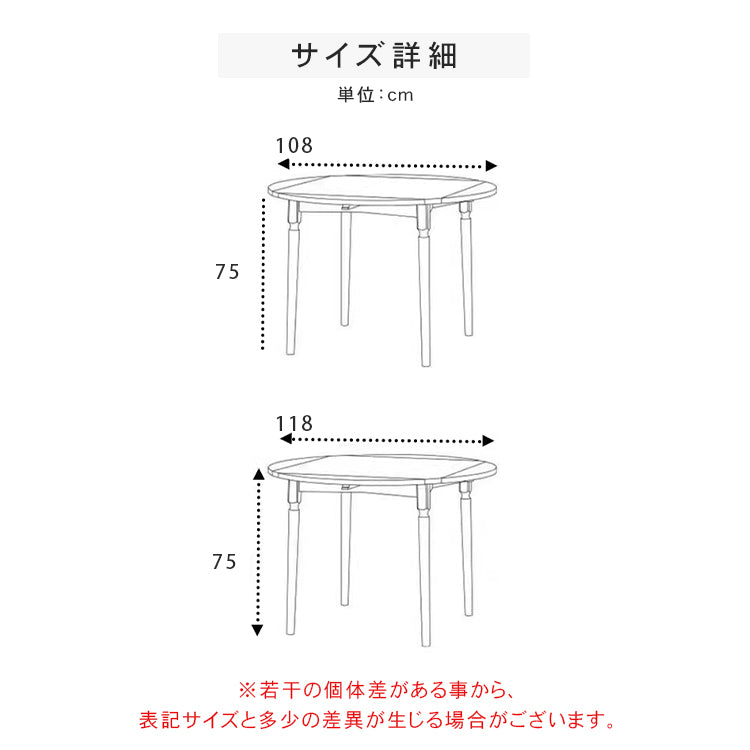 サイズ詳細

単位：cm

108

75

118

75

※若干の個体差がある事から、
表記サイズと多少の差異が生じる場合がございます。