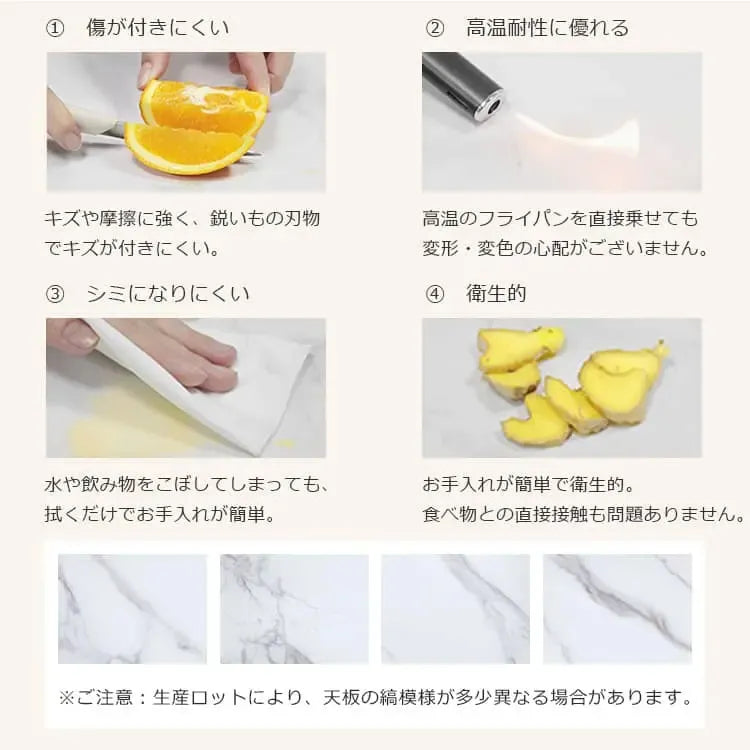 ① 傷が付きにくい

キズや摩擦に強く、鋭いもの刃物でキズが付きにくい。

② 高温耐性に優れる

高温のフライパンを直接乗せても変形・変色の心配がございません。

③ シミになりにくい

水や飲み物をこぼしてしまっても、拭くだけでお手入れが簡単。

④ 衛生的

お手入れが簡単で衛生的。
食べ物との直接接触も問題ありません。

※ご注意：生産ロットにより、天板の縞模様が多少異なる場合があります。