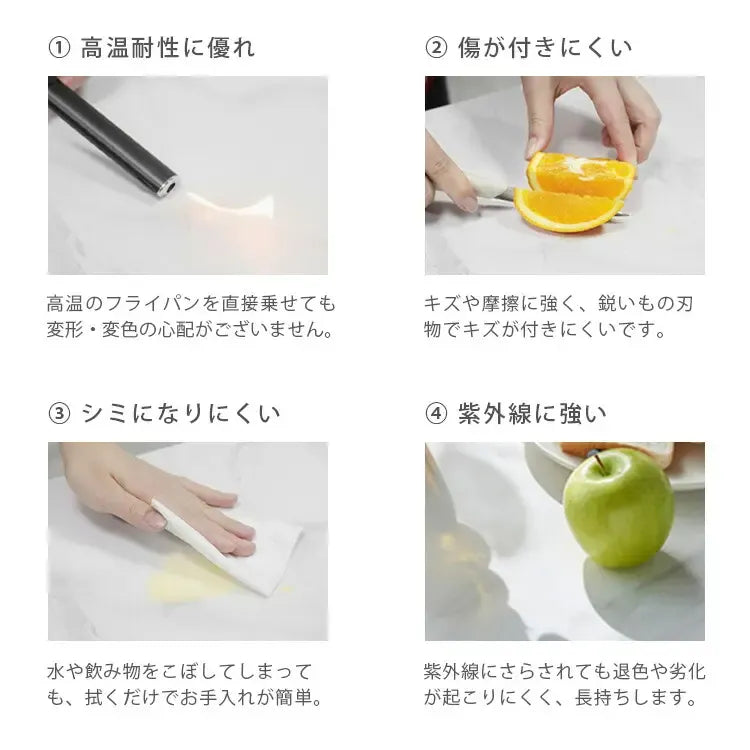 ① 高温耐性に優れ

高温のフライパンを直接乗せても変形・変色の心配がございません。

② 傷が付きにくい

キズや摩擦に強く、鋭いもの刃物でキズが付きにくいです。

③ シミになりにくい

水や飲み物をこぼしてしまっても、拭くだけでお手入れが簡単。

④ 紫外線に強い

紫外線にさらされても退色や劣化が起こりにくく、長持ちします。