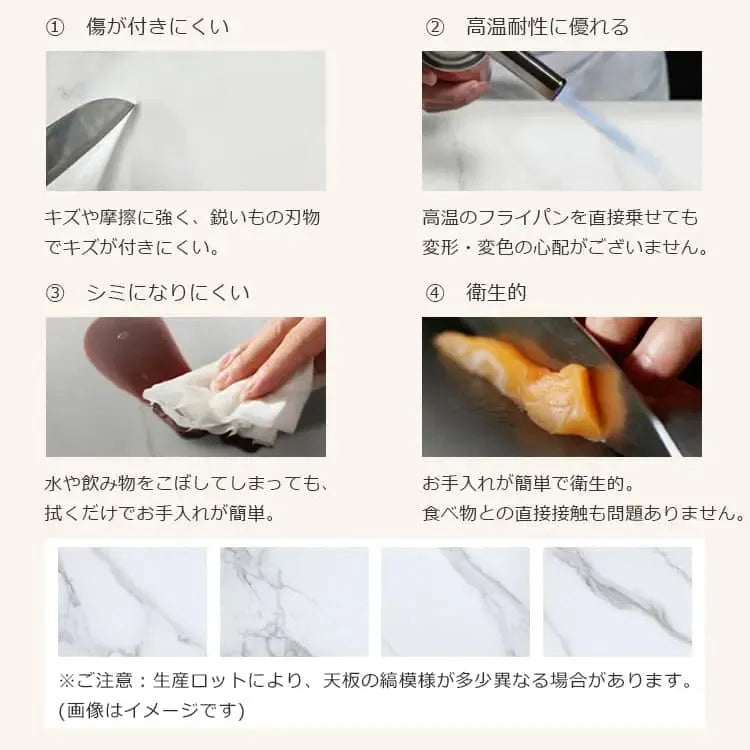 ① 傷が付きにくい

キズや摩擦に強く、鋭いもの刃物でキズが付きにくい。

② 高温耐性に優れる

高温のフライパンを直接乗せても変形・変色の心配がございません。

③ シミになりにくい

水や飲み物をこぼしてしまっても、拭くだけでお手入れが簡単。

④ 衛生的

お手入れが簡単で衛生的。
食べ物との直接接触も問題ありません。

※ご注意：生産ロットにより、天板の縞模様が多少異なる場合があります。
(画像はイメージです)