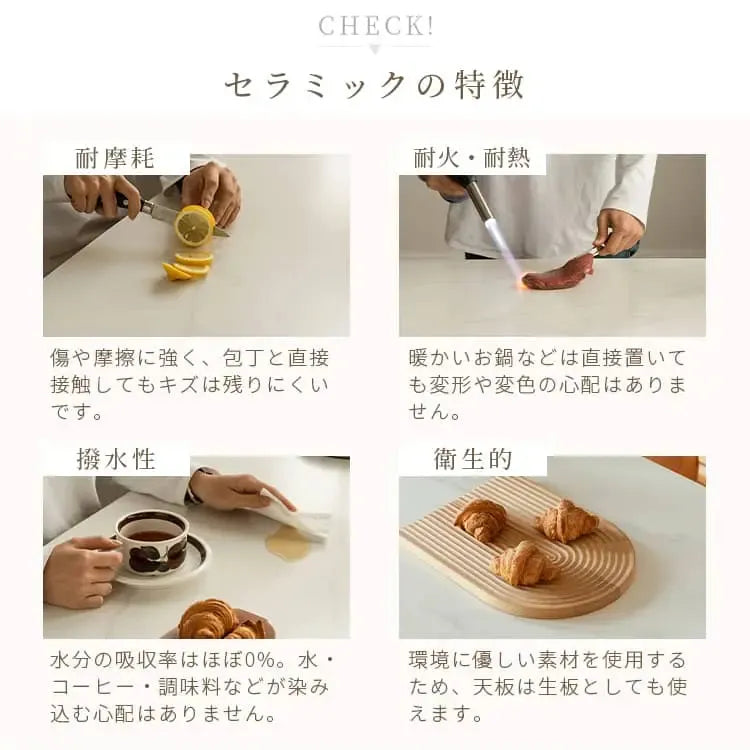 CHECK!

セラミックの特徴

耐摩耗

傷や摩擦に強く、包丁と直接接触してもキズは残りにくいです。

耐火・耐熱

暖かいお鍋などは直接置いても変形や変色の心配はありません。

撥水性

水分の吸収率はほぼ0%。水・コーヒー・調味料などが染み込む心配はありません。

衛生的

環境に優しい素材を使用するため、天板は生板としても使えます。