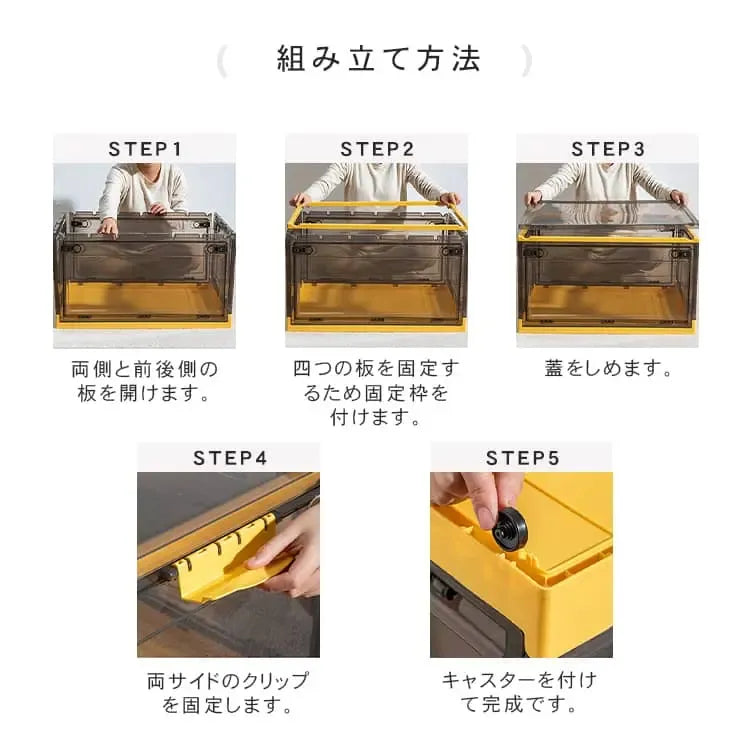 組み立て方法

STEP1

両側と前後側の板を開けます。

STEP2

四つの板を固定するため固定枠を付けます。

STEP3

蓋をしめます。

STEP4

両サイドのクリップを固定します。

STEP5

キャスターを付けて完成です。