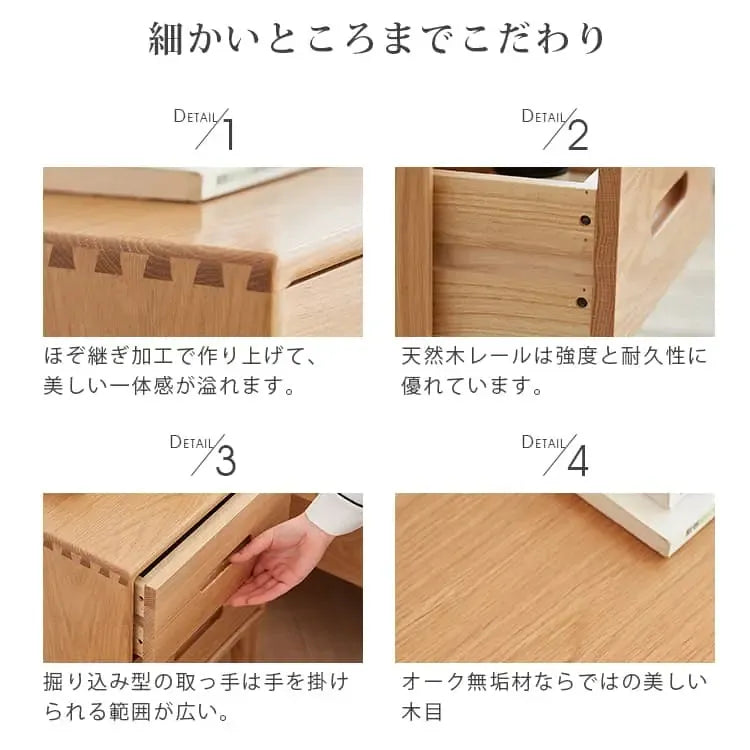 細かいところまでこだわり

DETAIL/1

ほぞ継ぎ加工で作り上げて、美しい一体感が溢れます。

DETAIL/2

天然木レールは強度と耐久性に優れています。

DETAIL/3

掘り込み型の取っ手は手を掛けられる範囲が広い。

DETAIL/4

オーク無垢材ならではの美しい木目