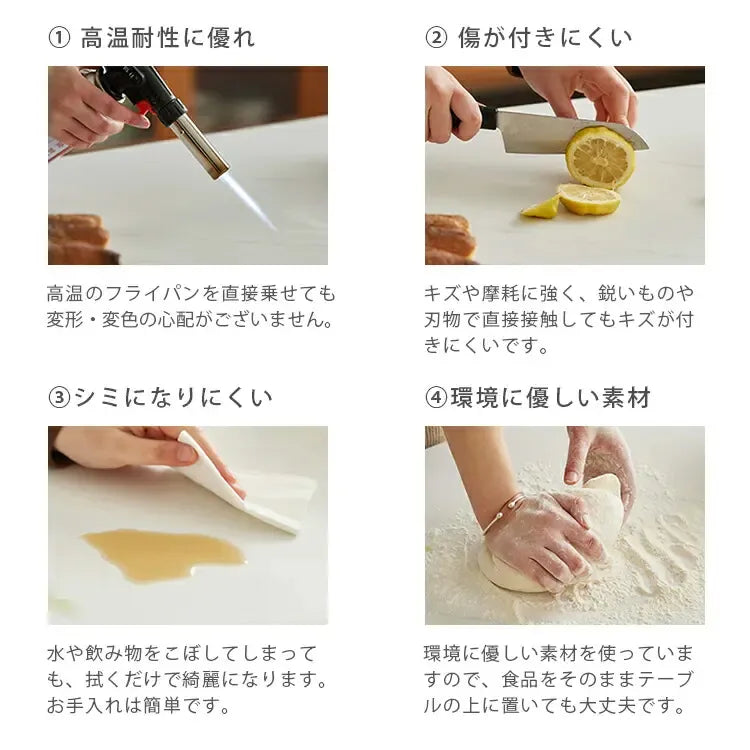 ① 高温耐性に優れ

高温のフライパンを直接乗せても変形・変色の心配がございません。

② 傷が付きにくい

キズや摩耗に強く、鋭いものや刃物で直接接触してもキズが付きにくいです。

③シミになりにくい

水や飲み物をこぼしてしまっても、拭くだけで綺麗になります。お手入れは簡単です。

④環境に優しい素材

環境に優しい素材を使っていますので、食品をそのままテーブルの上に置いても大丈夫です。